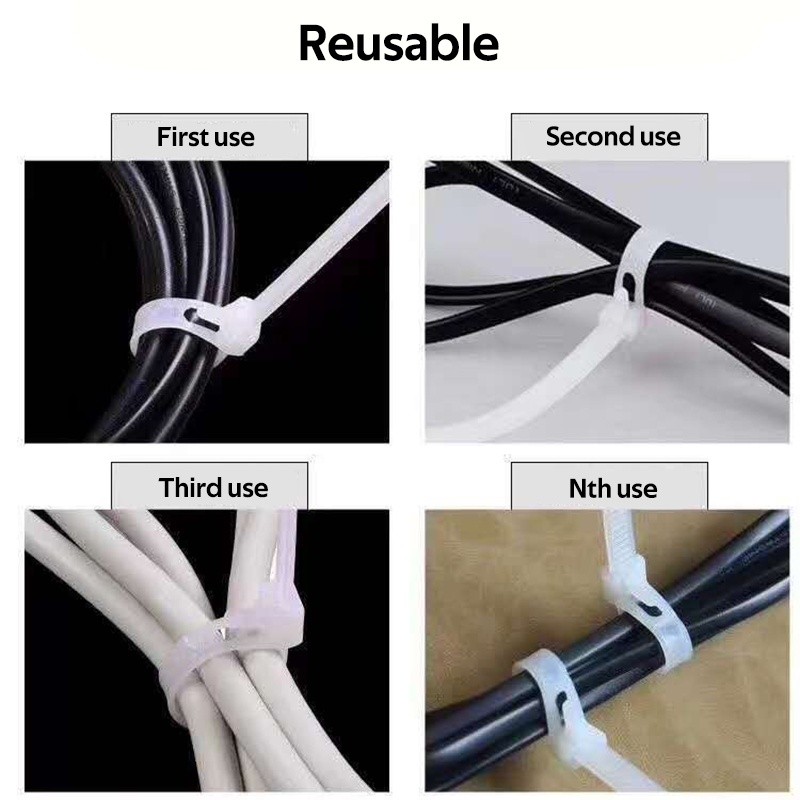 Reusable

First use

Second use

Third use

Nth use