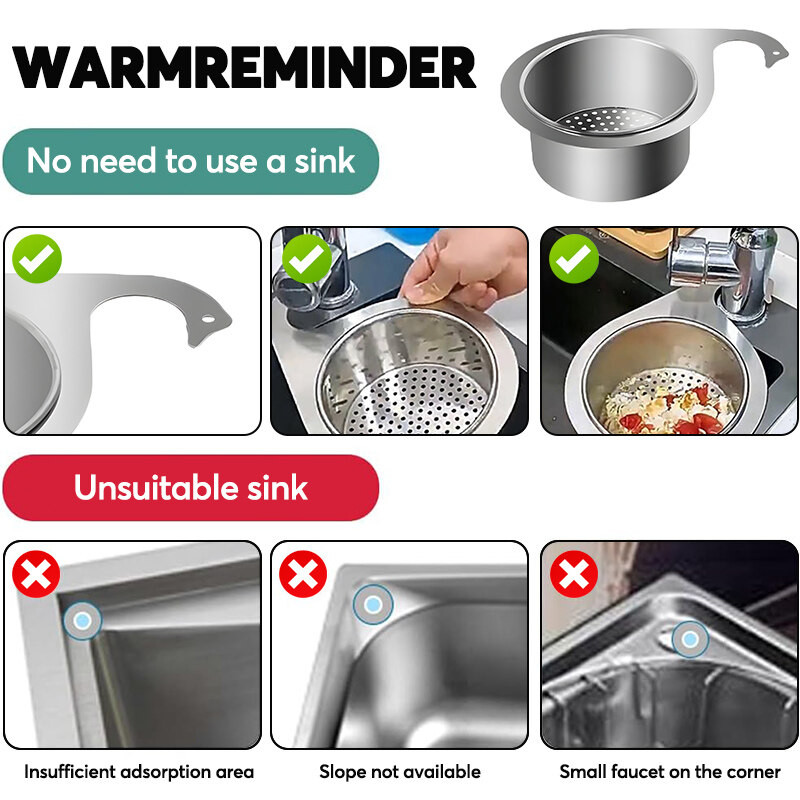 WARMREMINDER

No need to use a sink

Unsuitable sink

Insufficient adsorption area

Slope not available

Small faucet on the corner