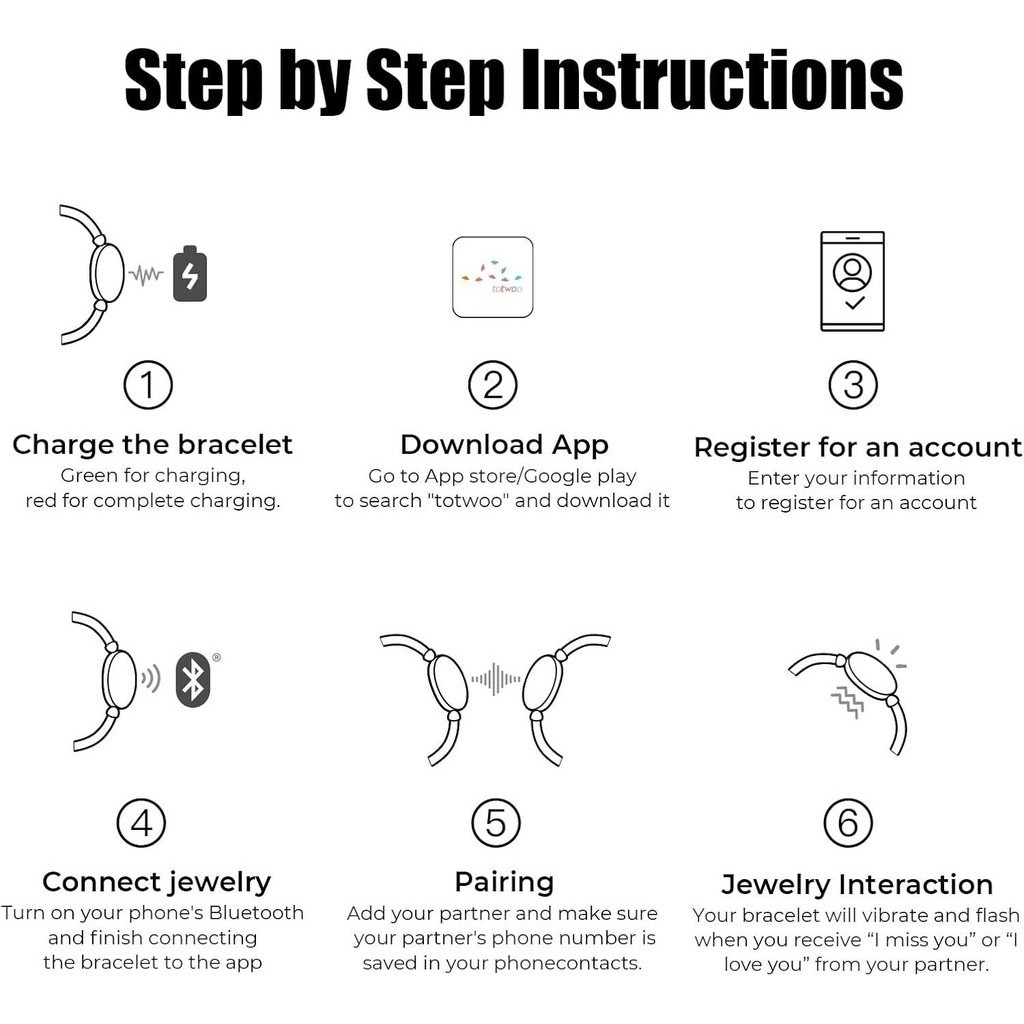 Step by Step Instructions

totwoo

①
Charge the bracelet
Green for charging, red for complete charging.

②
Download App
Go to App store/Google play to search "totwoo" and download it

③
Register for an account
Enter your information to register for an account

④
Connect jewelry
Turn on your phone's Bluetooth and finish connecting the bracelet to the app

⑤
Pairing
Add your partner and make sure your partner's phone number is saved in your phonecontacts.

⑥
Jewelry Interaction
Your bracelet will vibrate and flash when you receive “I miss you” or “I love you” from your partner.