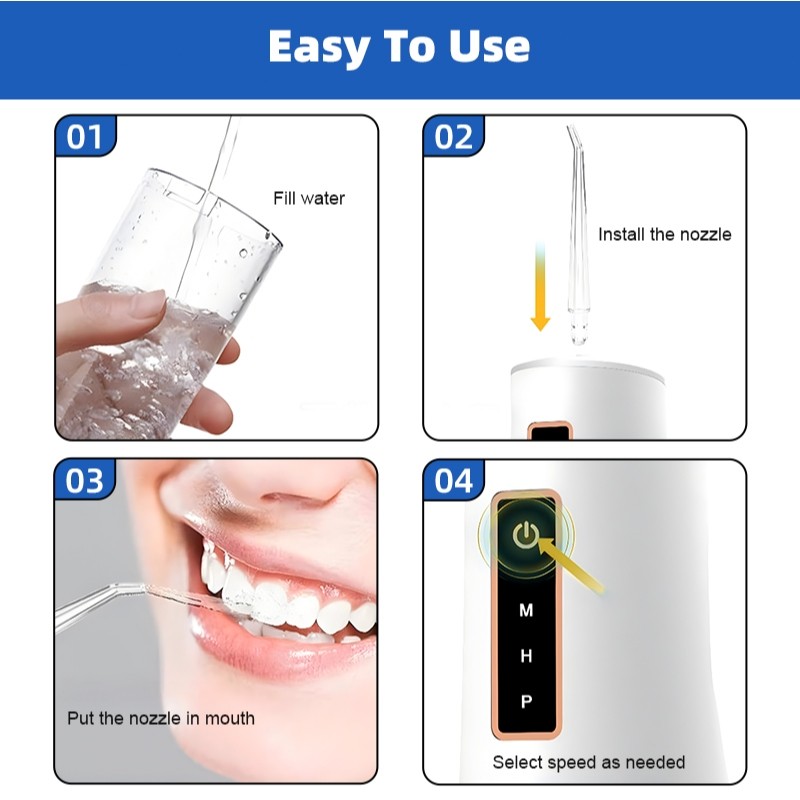 Easy To Use

01

Fill water

02

Install the nozzle

03

Put the nozzle in mouth

04

M

H

P

Select speed as needed