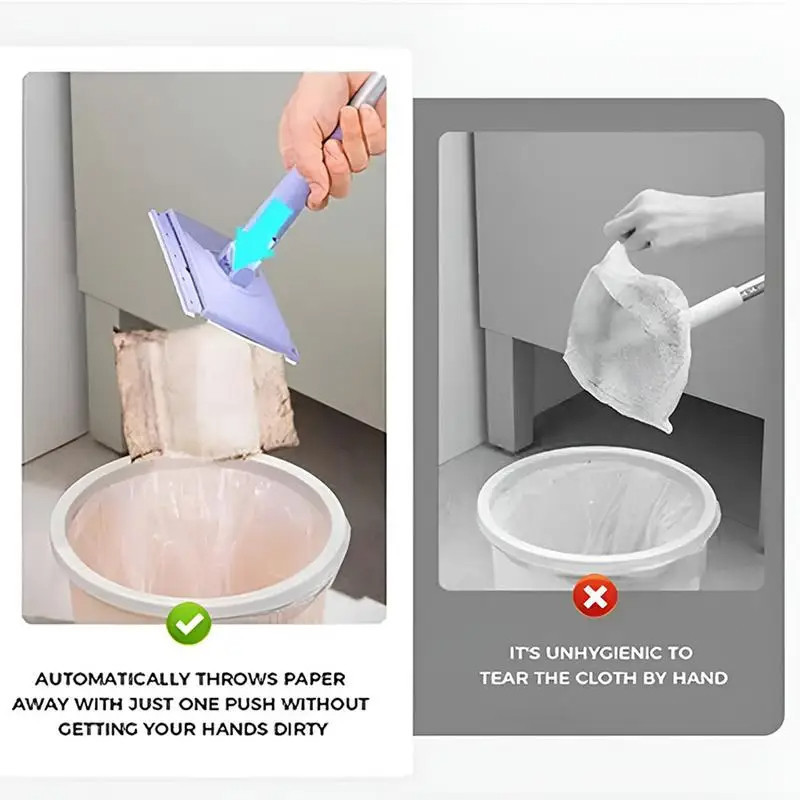 AUTOMATICALLY THROWS PAPER AWAY WITH JUST ONE PUSH WITHOUT GETTING YOUR HANDS DIRTY

IT'S UNHYGIENIC TO TEAR THE CLOTH BY HAND