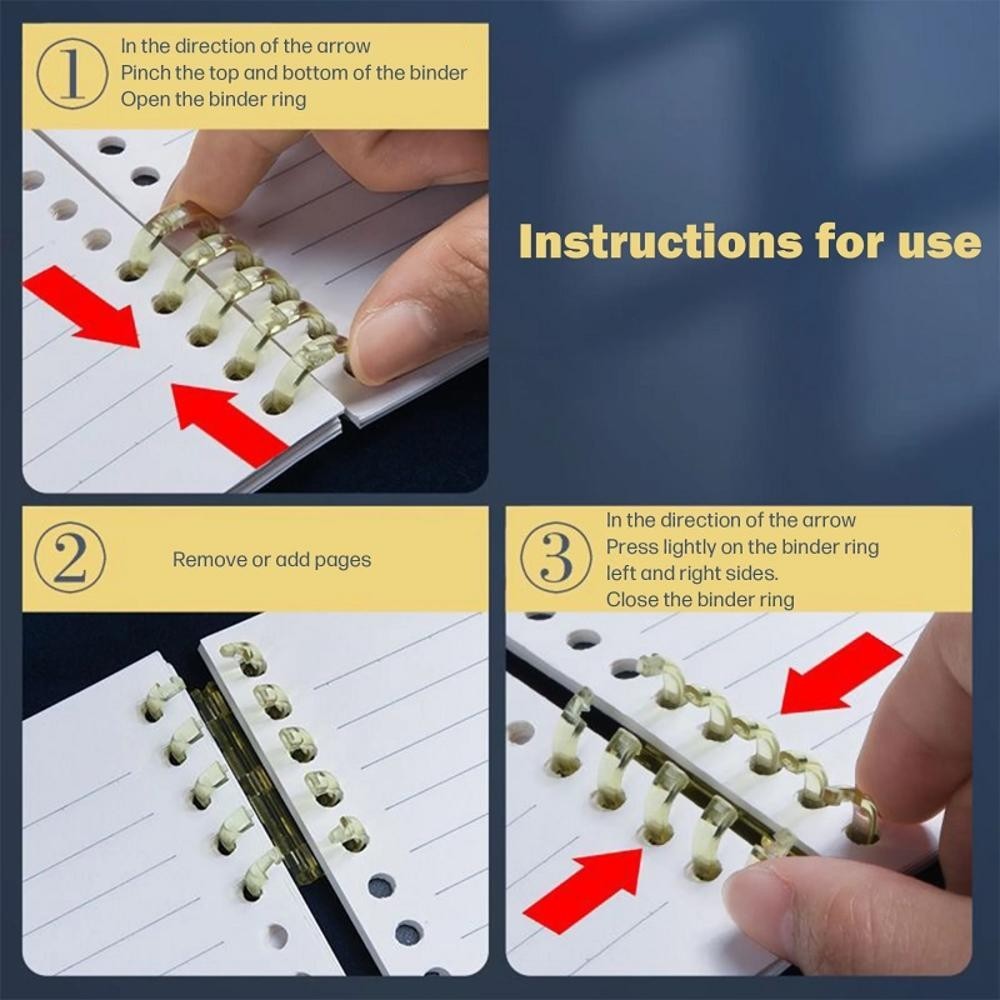 1 In the direction of the arrow
Pinch the top and bottom of the binder
Open the binder ring

Instructions for use

2 Remove or add pages

3 In the direction of the arrow
Press lightly on the binder ring
left and right sides.
Close the binder ring