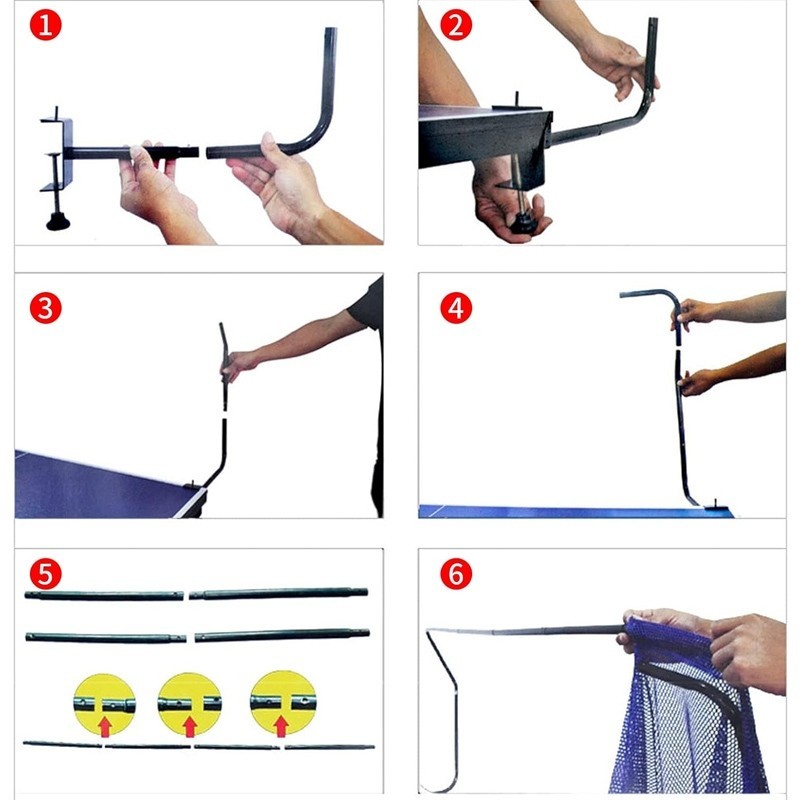 1
2
3
4
5
6