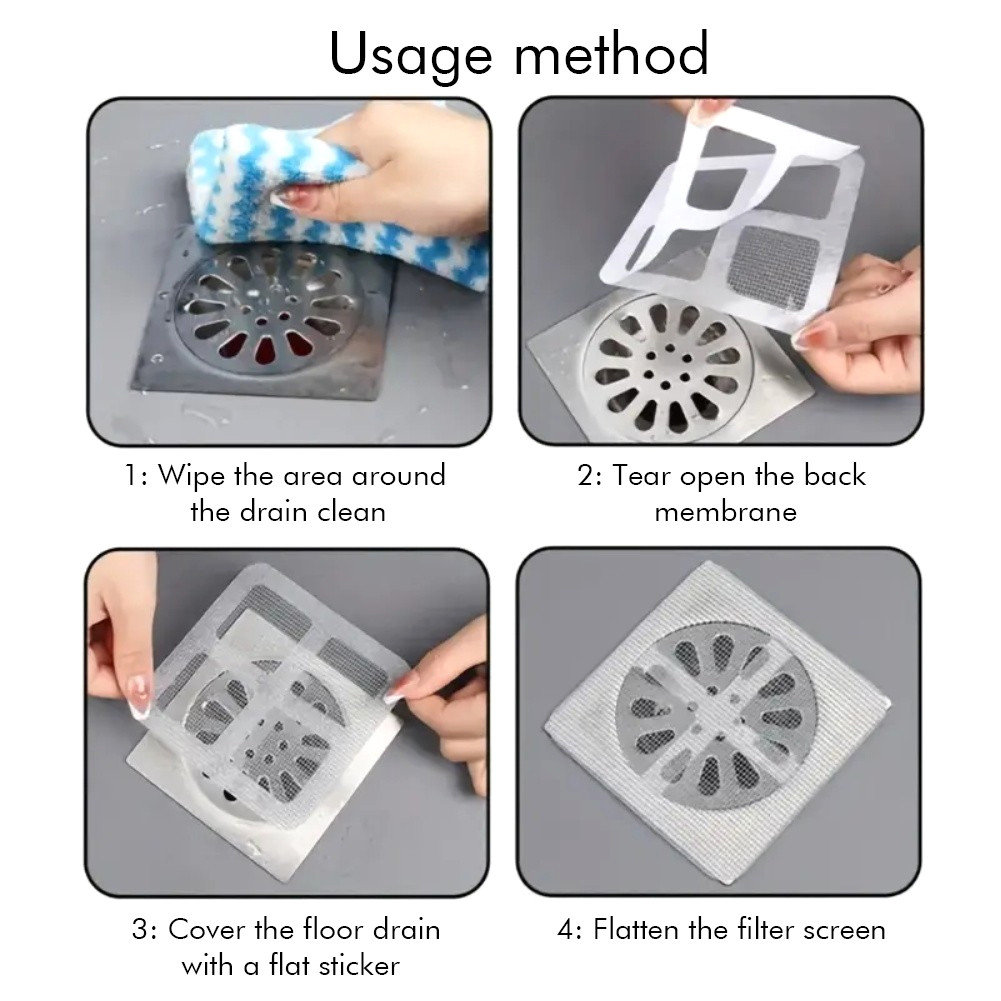 Usage method

1: Wipe the area around the drain clean

2: Tear open the back membrane

3: Cover the floor drain with a flat sticker

4: Flatten the filter screen