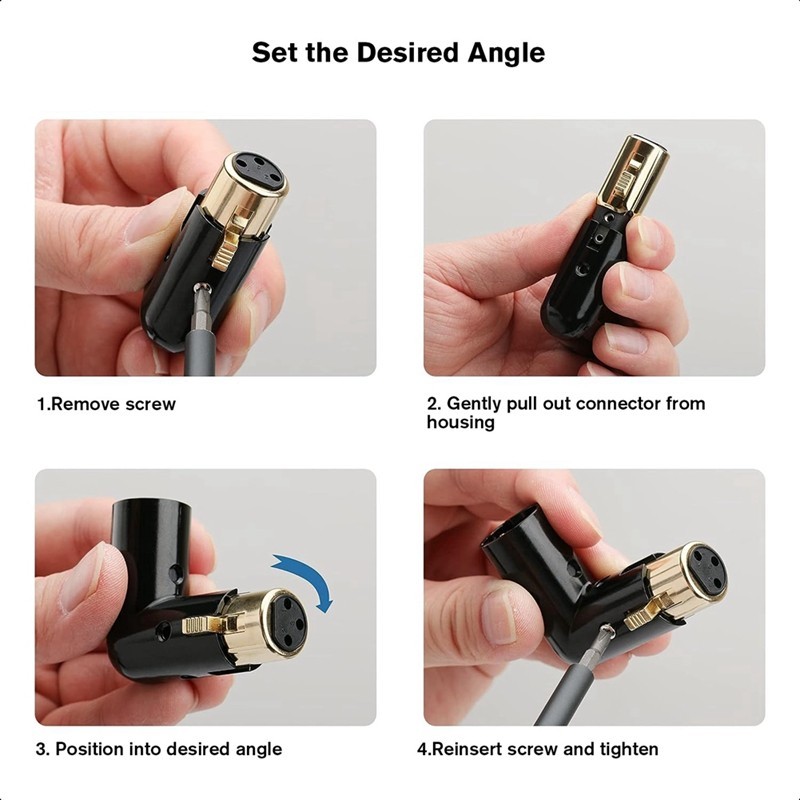 Set the Desired Angle

1.Remove screw

2. Gently pull out connector from housing

3. Position into desired angle

4.Reinsert screw and tighten