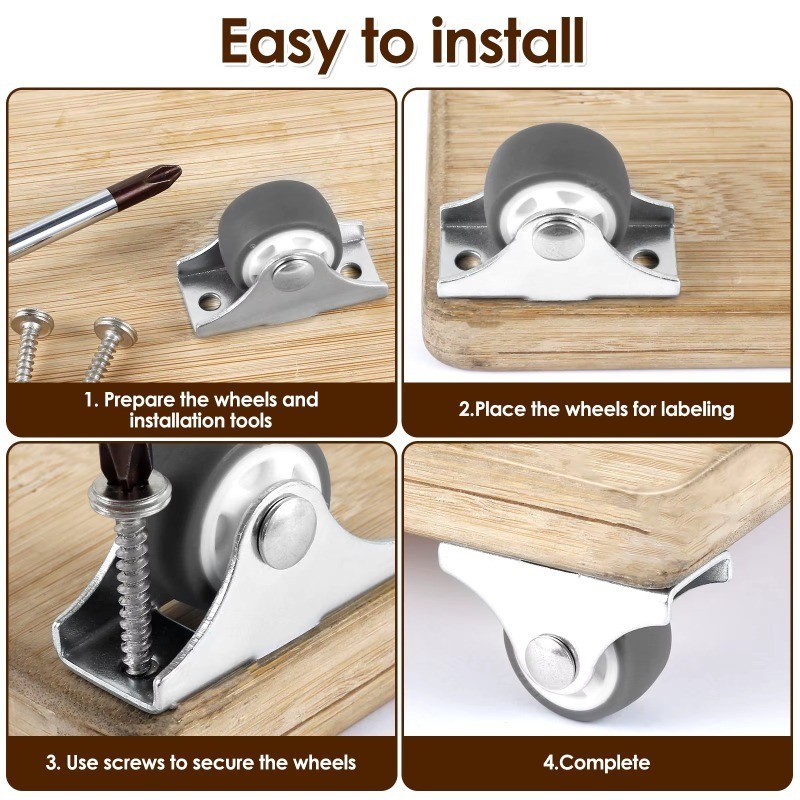 Easy to install

1. Prepare the wheels and installation tools

2.Place the wheels for labeling

3. Use screws to secure the wheels

4.Complete