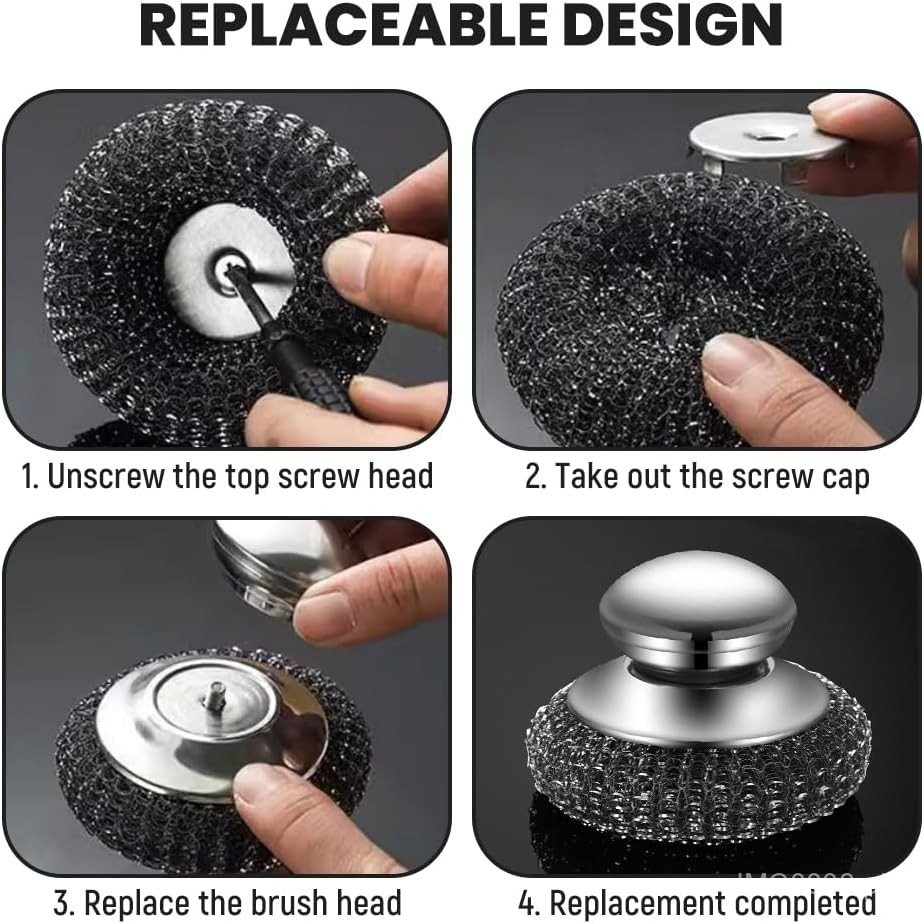 REPLACEABLE DESIGN

1. Unscrew the top screw head

2. Take out the screw cap

3. Replace the brush head

4. Replacement completed