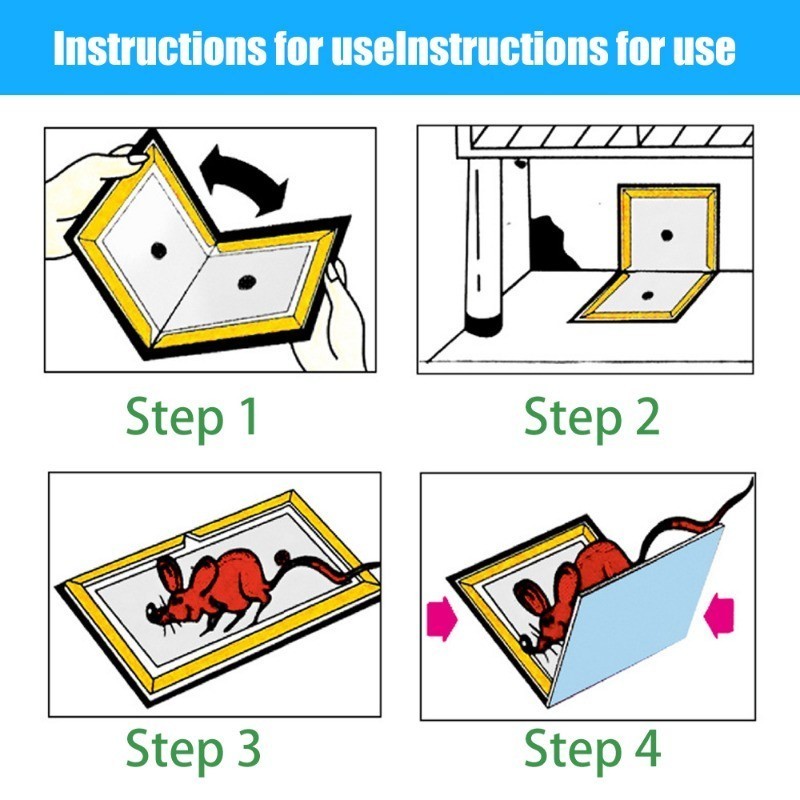 Instructions for useInstructions for use

Step 1

Step 2

Step 3

Step 4