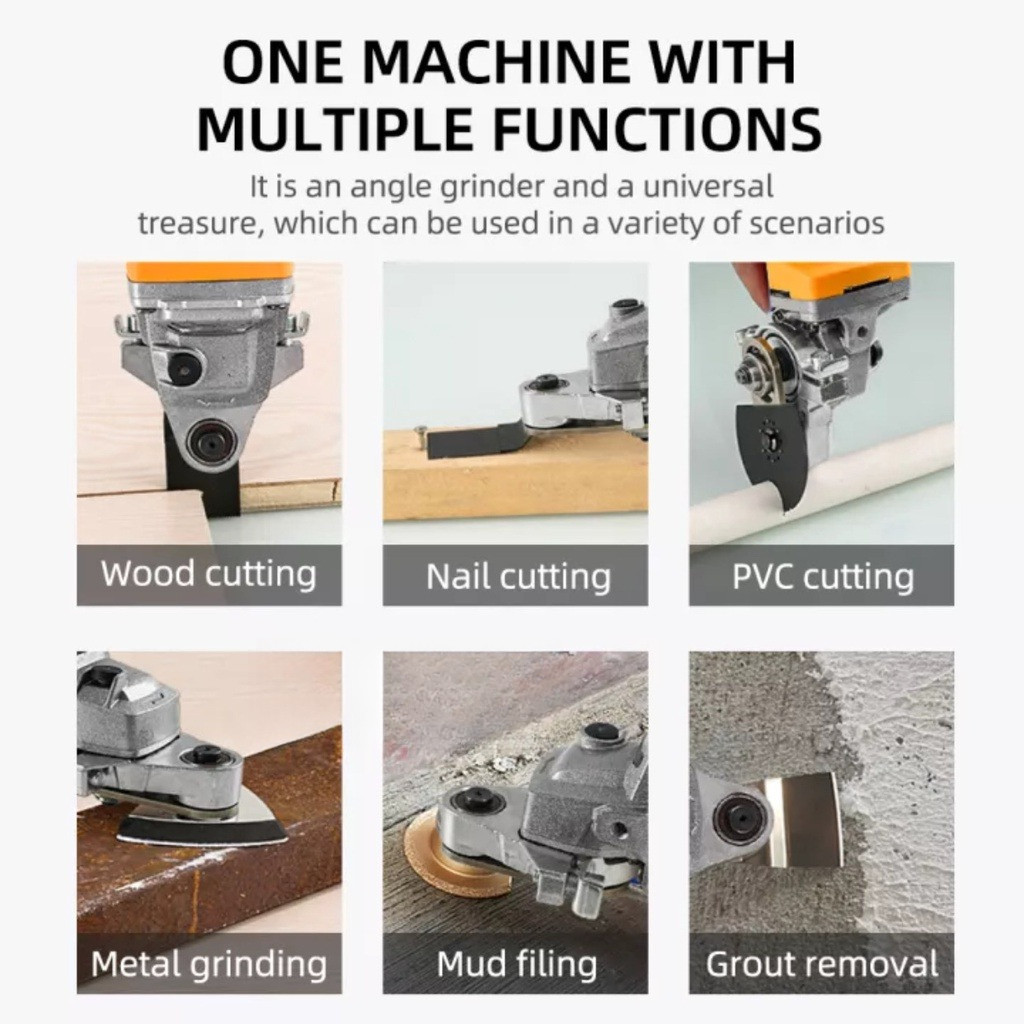 ONE MACHINE WITH MULTIPLE FUNCTIONS

It is an angle grinder and a universal treasure, which can be used in a variety of scenarios

Wood cutting

Nail cutting

PVC cutting

Metal grinding

Mud filing

Grout removal