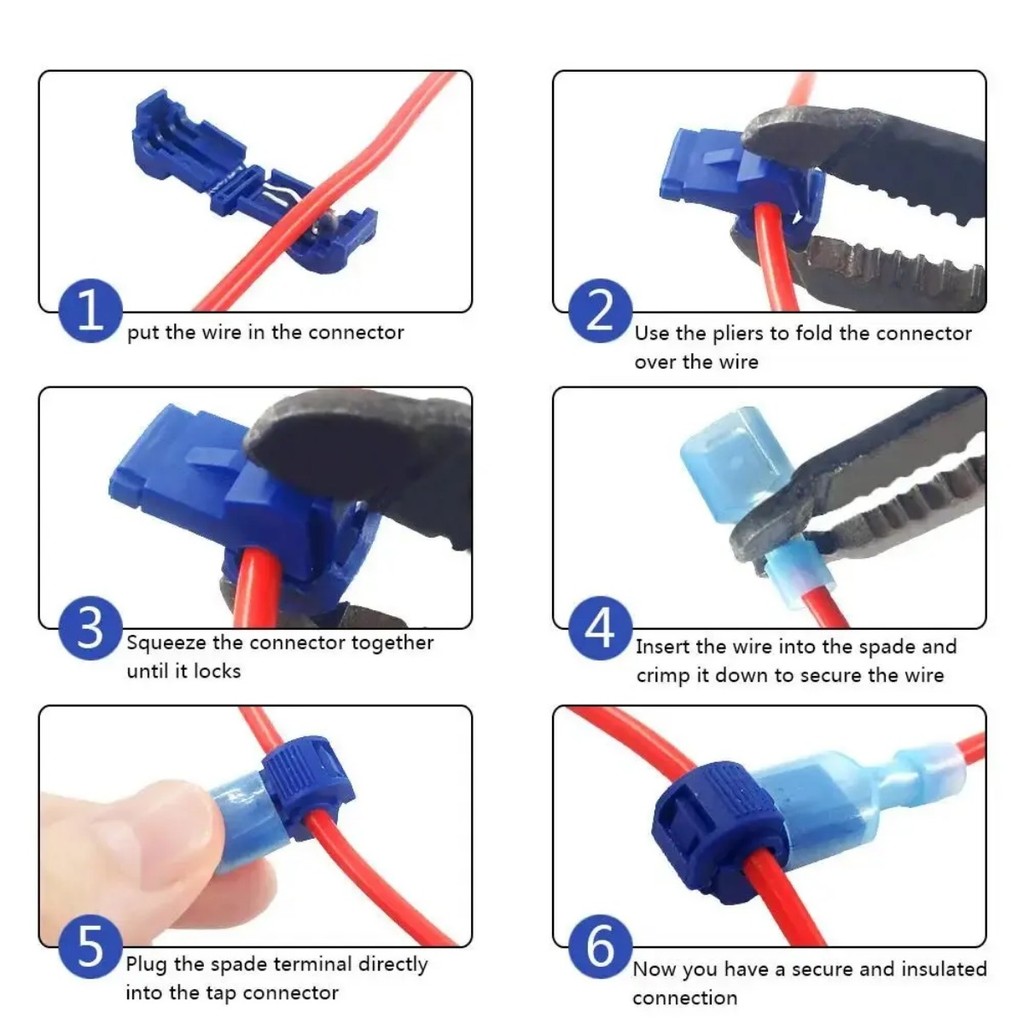 1 put the wire in the connector

2 Use the pliers to fold the connector over the wire

3 Squeeze the connector together until it locks

4 Insert the wire into the spade and crimp it down to secure the wire

5 Plug the spade terminal directly into the tap connector

6 Now you have a secure and insulated connection