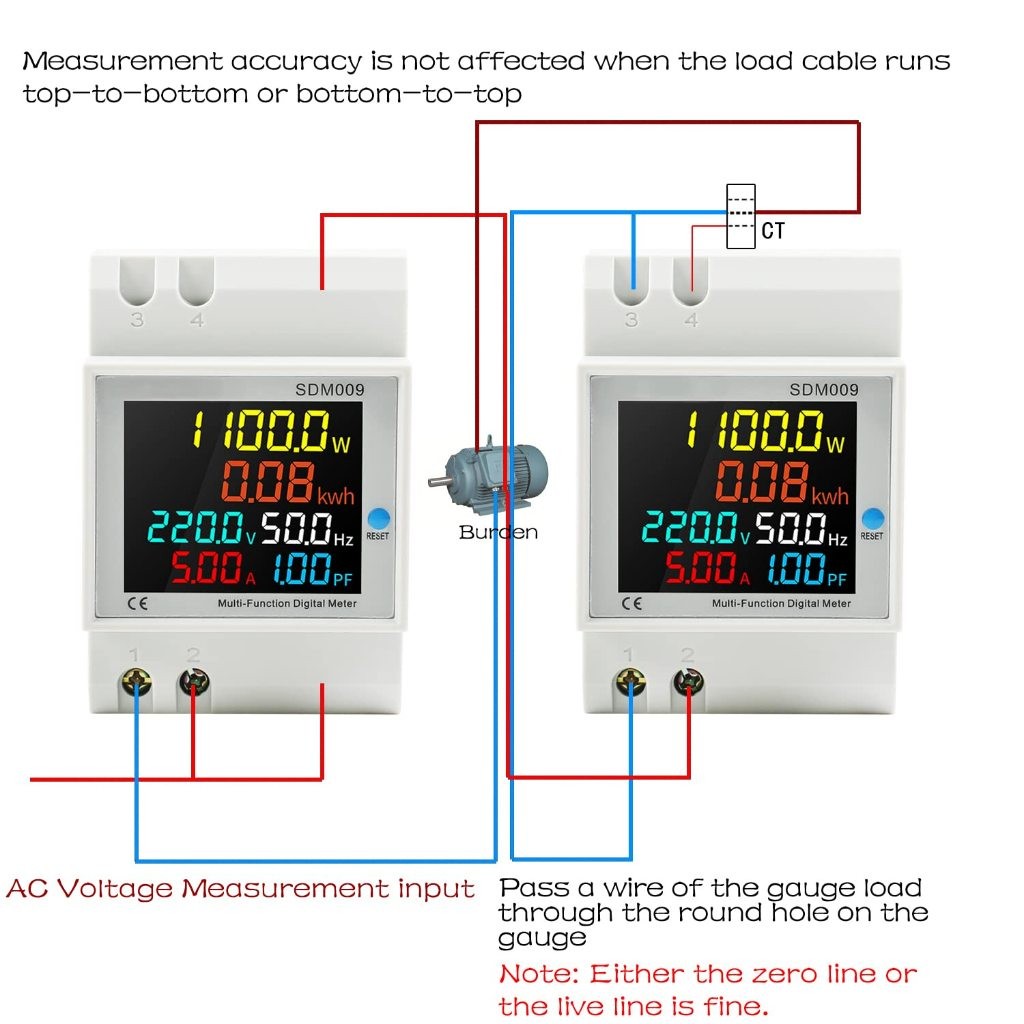 Measurement accuracy is not affected when the load cable runs top-to-bottom or bottom-to-top

CT

3 4

SDM009

1100.0 W
0.08 kwh
220.0 V 50.0 Hz
5.00 A 1.00 PF

RESET

CE Multi-Function Digital Meter

1 2

Burden

3 4

SDM009

1100.0 W
0.08 kwh
220.0 V 50.0 Hz
5.00 A 1.00 PF

RESET

CE Multi-Function Digital Meter

1 2

AC Voltage Measurement input

Pass a wire of the gauge load through the round hole on the gauge

Note: Either the zero line or the live line is fine.