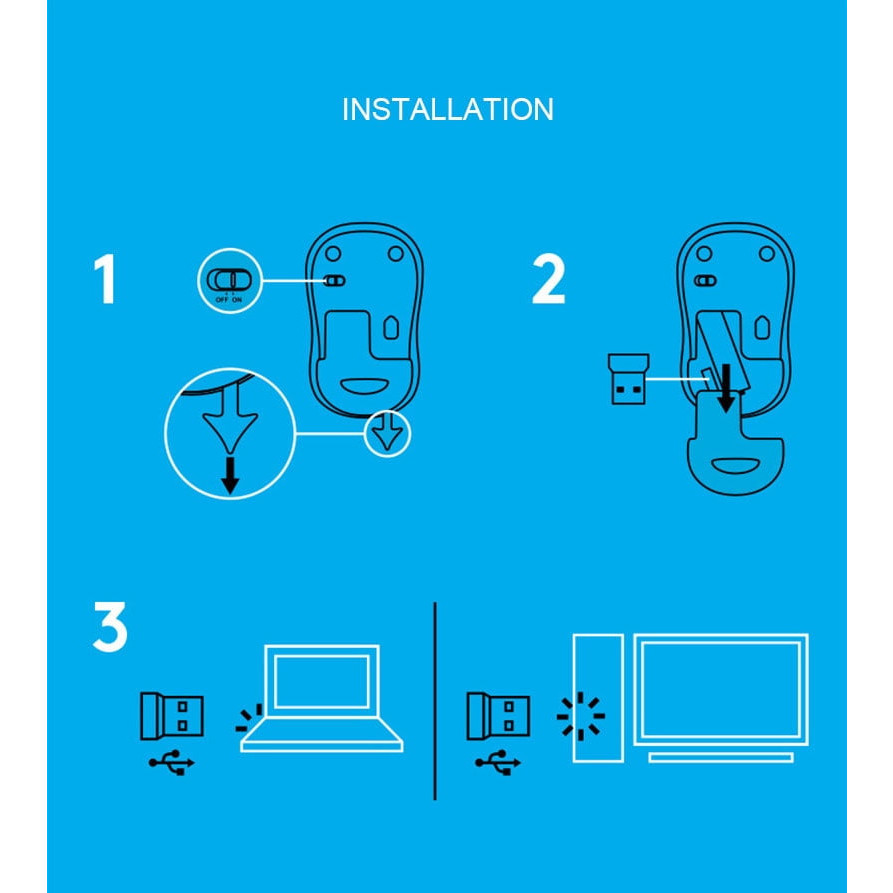 INSTALLATION

1

OFF ON

2

3