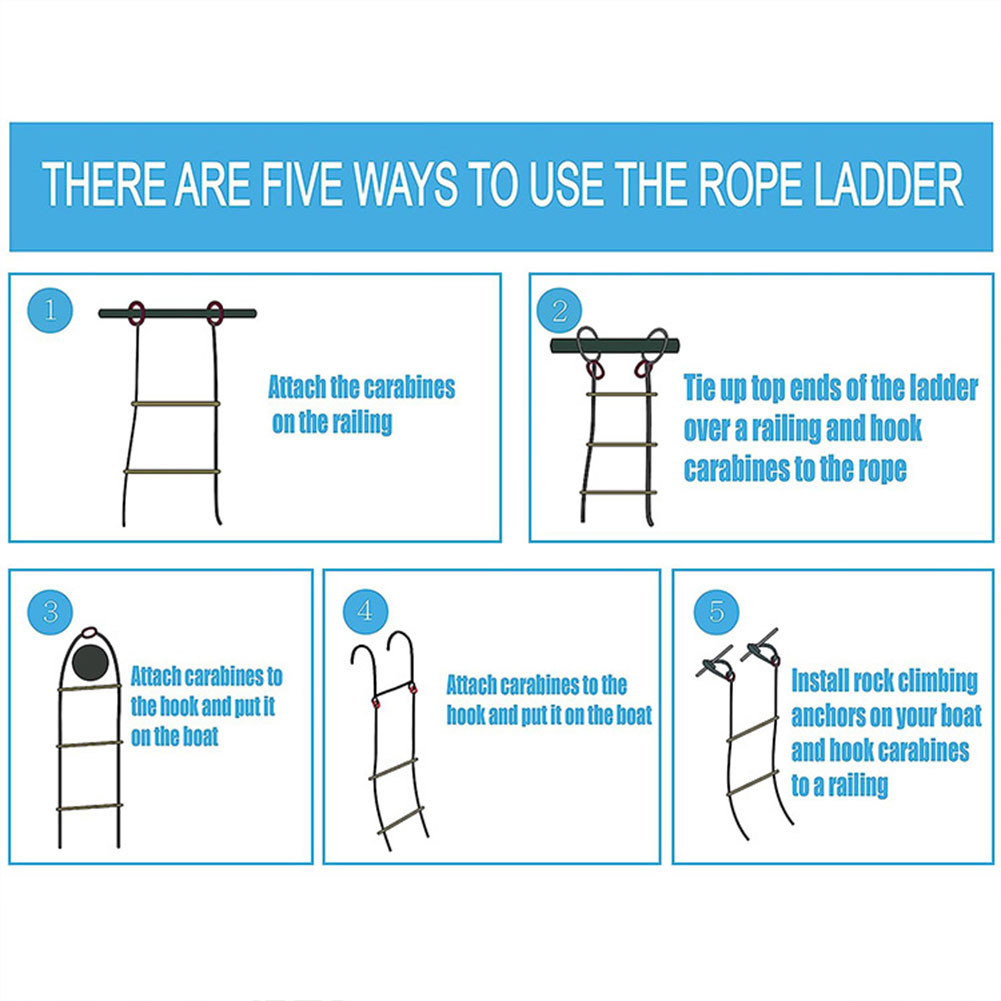 THERE ARE FIVE WAYS TO USE THE ROPE LADDER

1

Attach the carabines on the railing

2

Tie up top ends of the ladder over a railing and hook carabines to the rope

3

Attach carabines to the hook and put it on the boat

4

Attach carabines to the hook and put it on the boat

5

Install rock climbing anchors on your boat and hook carabines to a railing