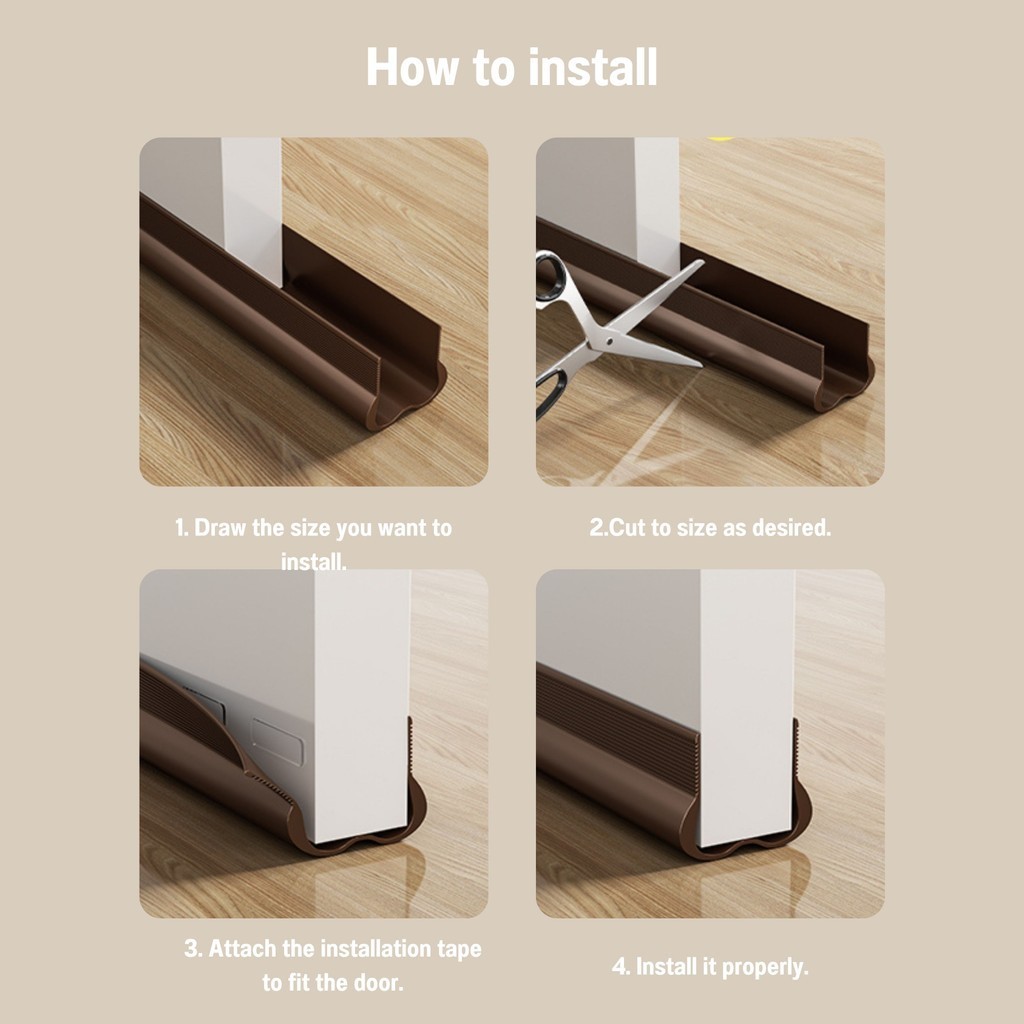 How to install

1. Draw the size you want to install.

2.Cut to size as desired.

3. Attach the installation tape to fit the door.

4. Install it properly.