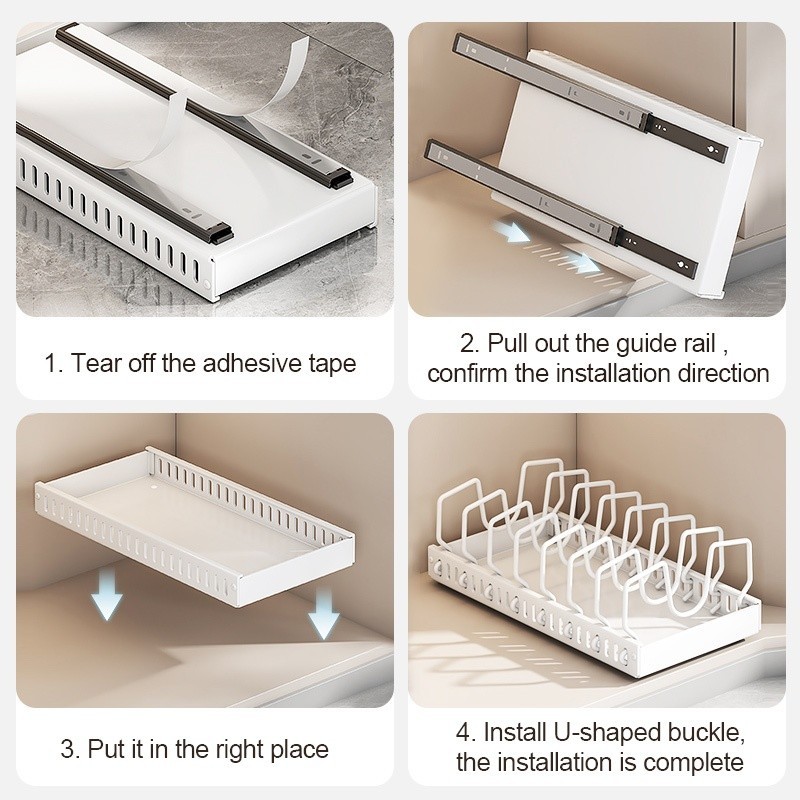 1. Tear off the adhesive tape

2. Pull out the guide rail , confirm the installation direction

3. Put it in the right place

4. Install U-shaped buckle, the installation is complete