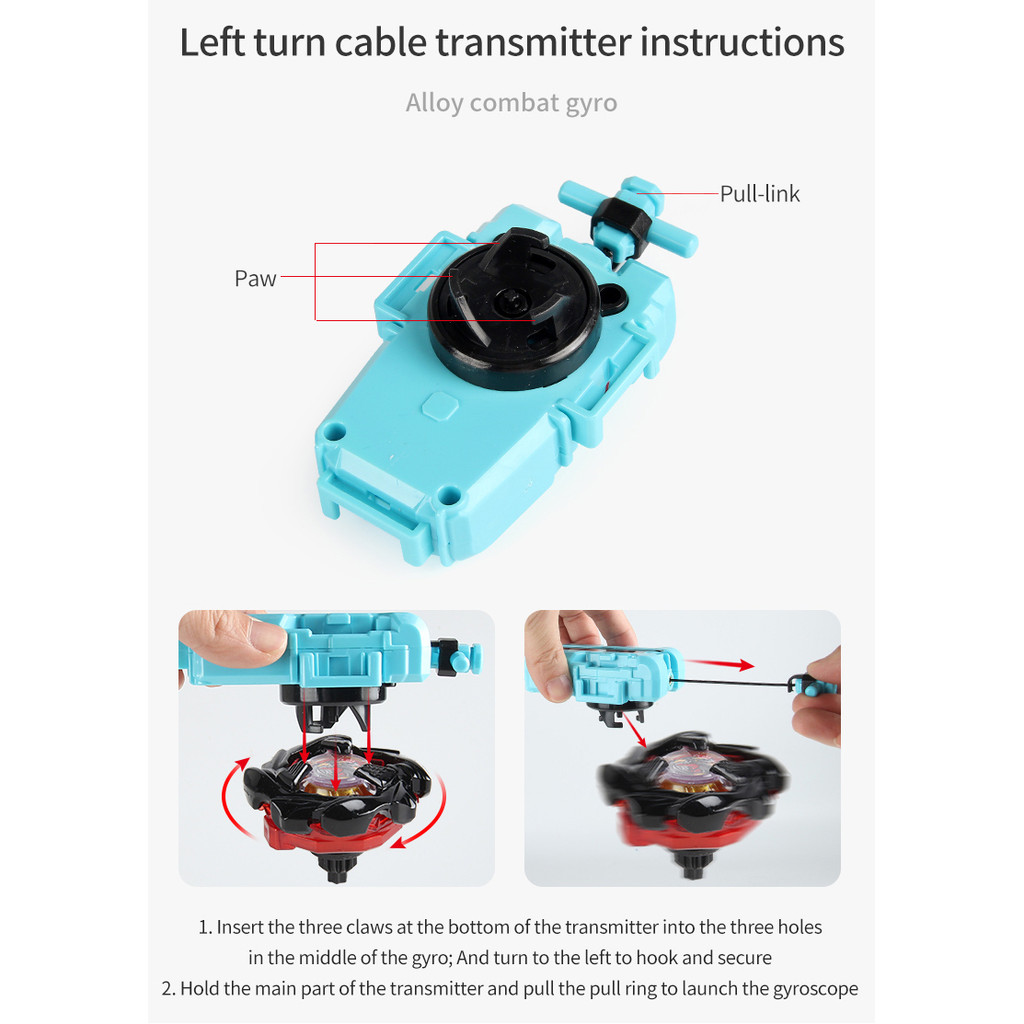 Left turn cable transmitter instructions

Alloy combat gyro

Pull-link

Paw

1. Insert the three claws at the bottom of the transmitter into the three holes in the middle of the gyro; And turn to the left to hook and secure
2. Hold the main part of the transmitter and pull the pull ring to launch the gyroscope