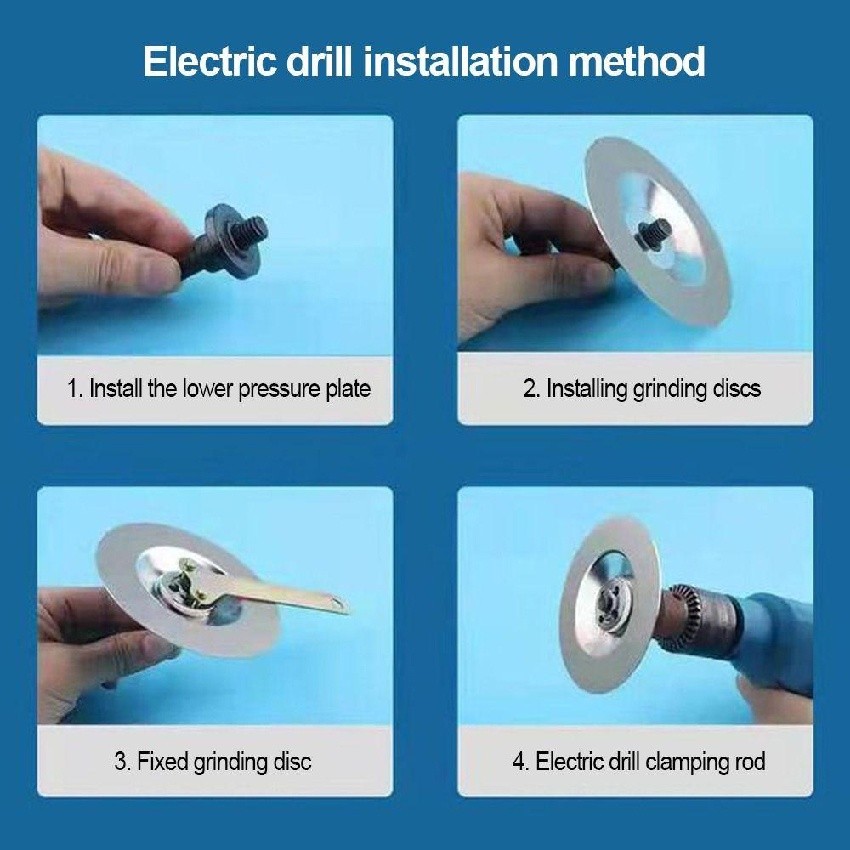 Electric drill installation method

1. Install the lower pressure plate

2. Installing grinding discs

3. Fixed grinding disc

4. Electric drill clamping rod