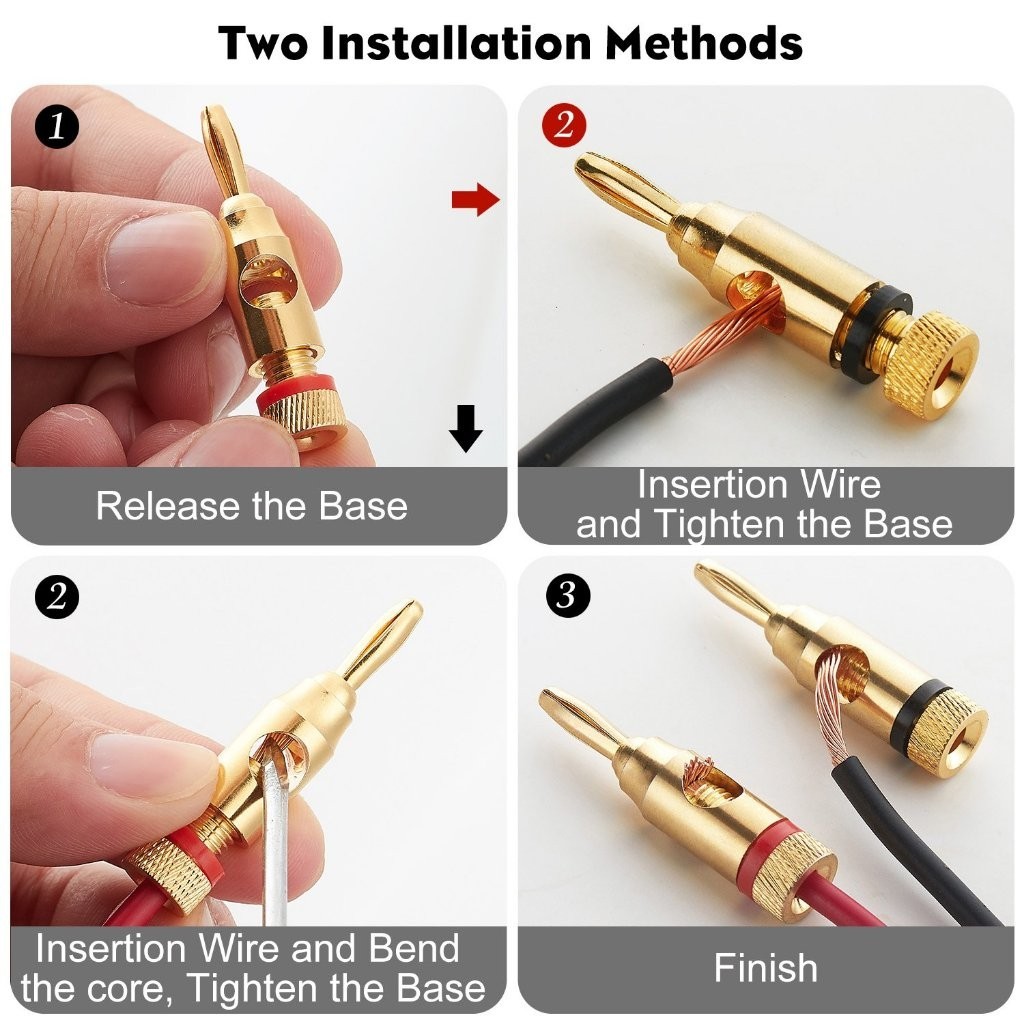 Two Installation Methods

1

Release the Base

2

Insertion Wire and Tighten the Base

2

Insertion Wire and Bend the core, Tighten the Base

3

Finish