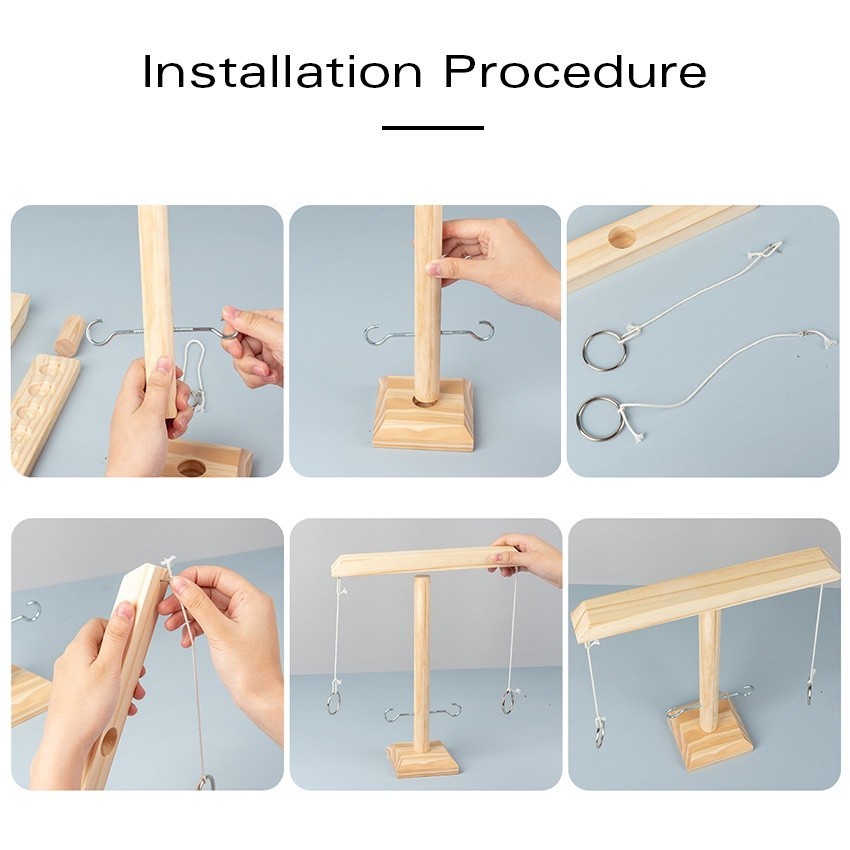 Installation Procedure