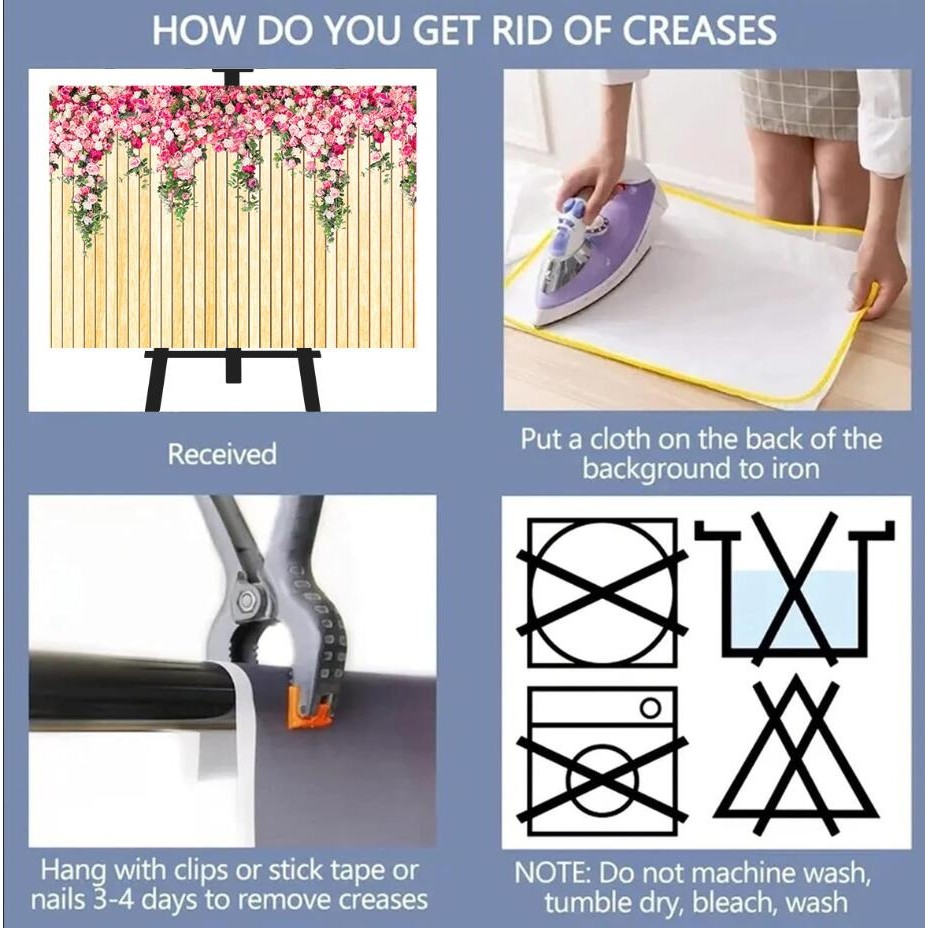 HOW DO YOU GET RID OF CREASES

Received

Put a cloth on the back of the background to iron

Hang with clips or stick tape or nails 3-4 days to remove creases

NOTE: Do not machine wash, tumble dry, bleach, wash