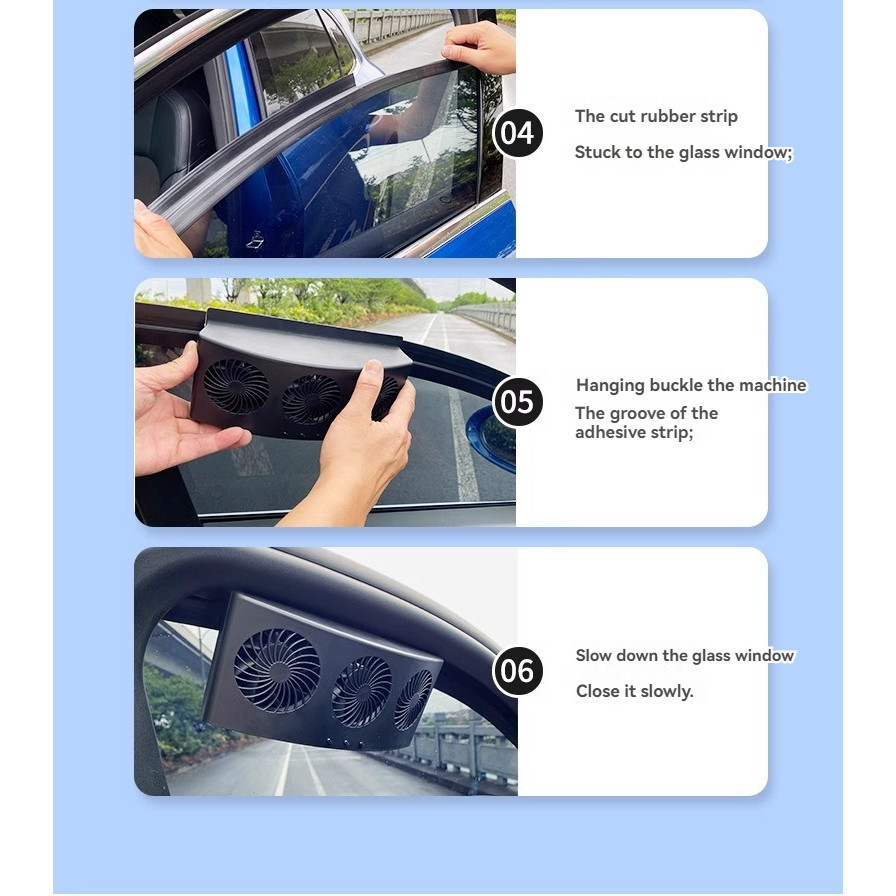 04

The cut rubber strip

Stuck to the glass window;

05

Hanging buckle the machine

The groove of the adhesive strip;

06

Slow down the glass window

Close it slowly.