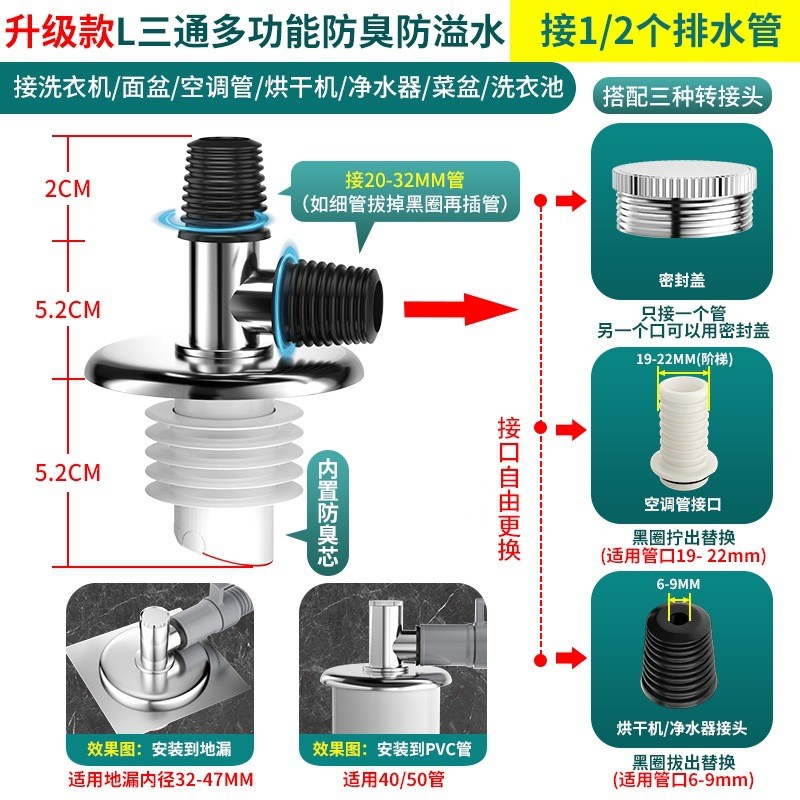 升级款L三通多功能防臭防溢水

接1/2个排水管

接洗衣机/面盆/空调管/烘干机/净水器/菜盆/洗衣池

搭配三种转接头

2CM

5.2CM

5.2CM

接20-32MM管
(如细管拔掉黑圈再插管)

内置防臭芯

接口自由更换

密封盖

只接一个管
另一个口可以用密封盖

19-22MM(阶梯)

空调管接口

黑圈拧出替换
(适用管口19- 22mm)

6-9MM

烘干机/净水器接头

黑圈拔出替换
(适用管口6-9mm)

效果图:安装到地漏

适用地漏内径32-47MM

效果图:安装到PVC管

适用40/50管