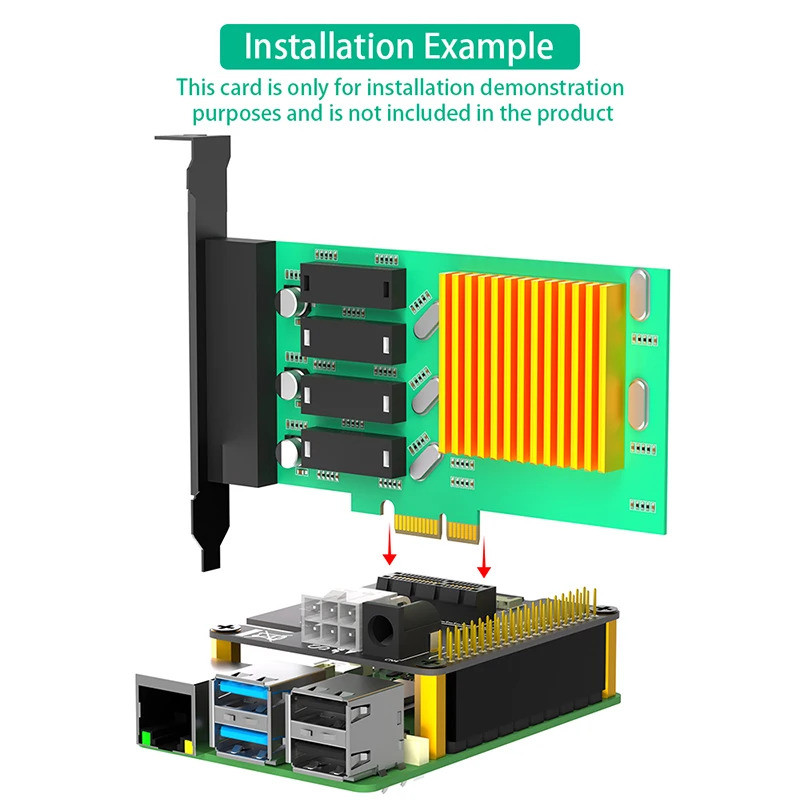 Installation Example
This card is only for installation demonstration purposes and is not included in the product