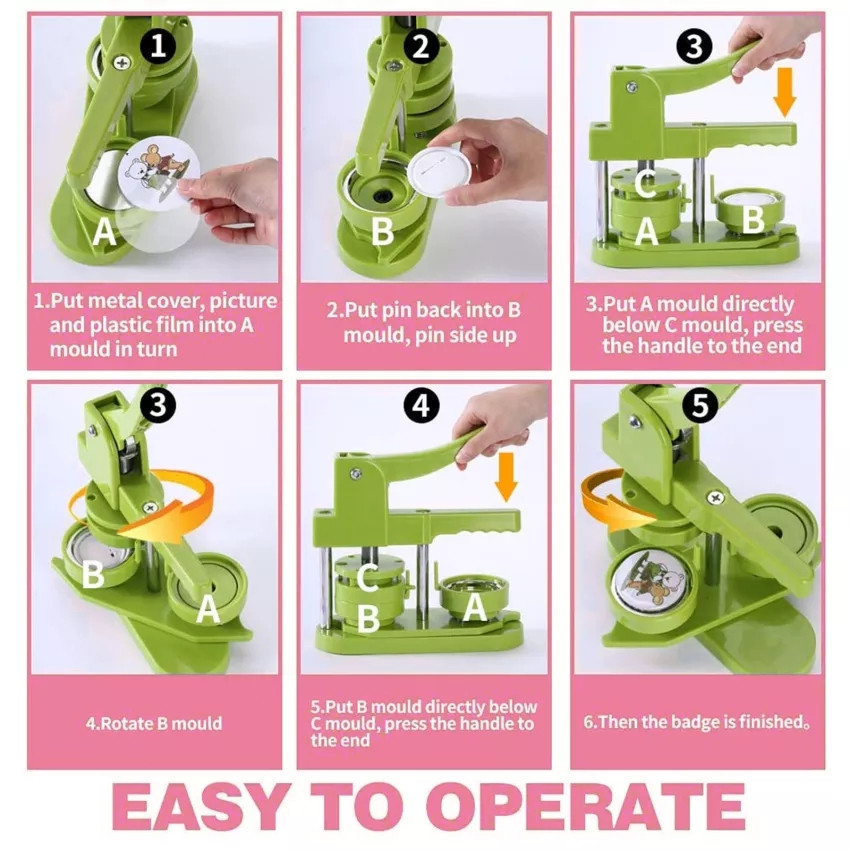 1

A

1.Put metal cover, picture and plastic film into A mould in turn

2

B

2.Put pin back into B mould, pin side up

3

C

A

B

3.Put A mould directly below C mould, press the handle to the end

3

B

A

4.Rotate B mould

4

C

B

A

5.Put B mould directly below C mould, press the handle to the end

5

6.Then the badge is finished。

EASY TO OPERATE