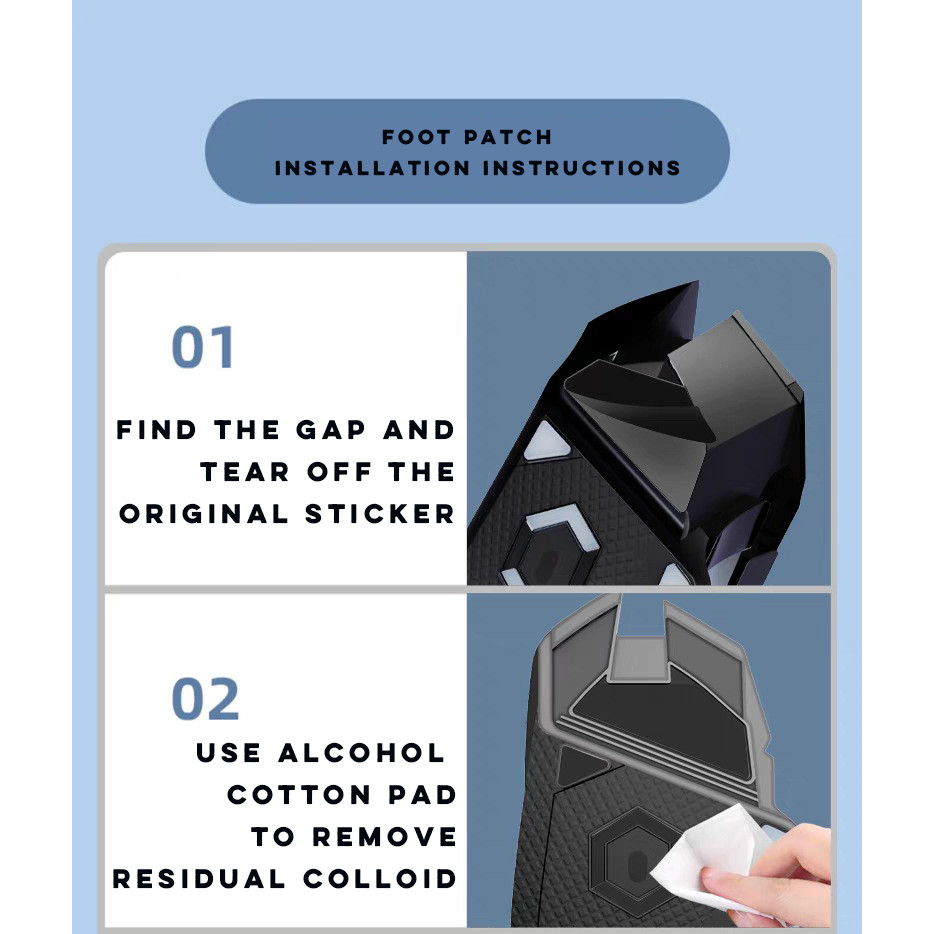 FOOT PATCH
INSTALLATION INSTRUCTIONS

01

FIND THE GAP AND TEAR OFF THE ORIGINAL STICKER

02

USE ALCOHOL COTTON PAD TO REMOVE RESIDUAL COLLOID