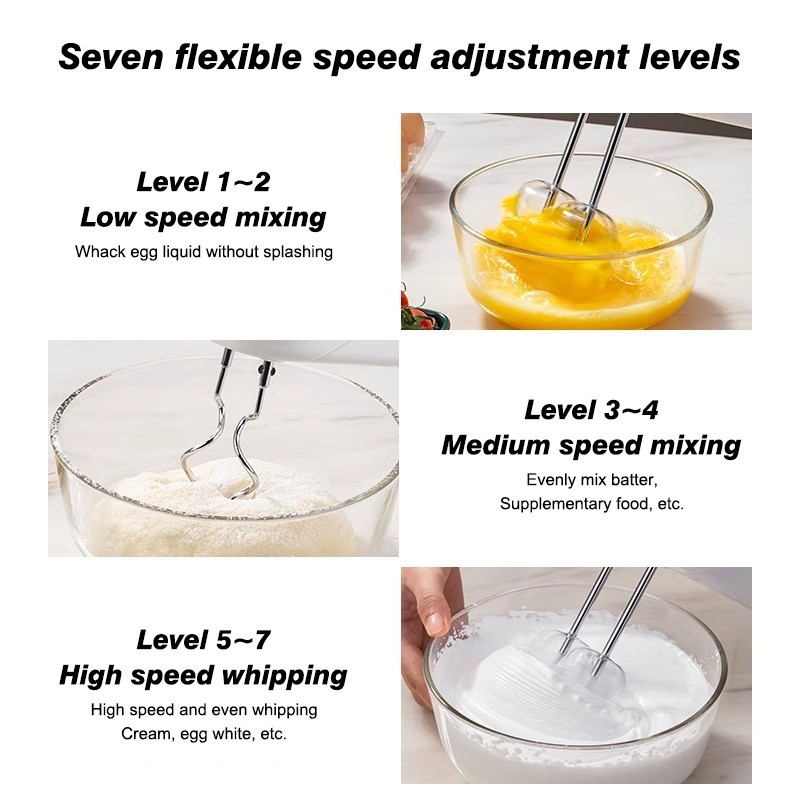 Seven flexible speed adjustment levels

Level 1~2
Low speed mixing
Whack egg liquid without splashing

Level 3~4
Medium speed mixing
Evenly mix batter,
Supplementary food, etc.

Level 5~7
High speed whipping
High speed and even whipping
Cream, egg white, etc.