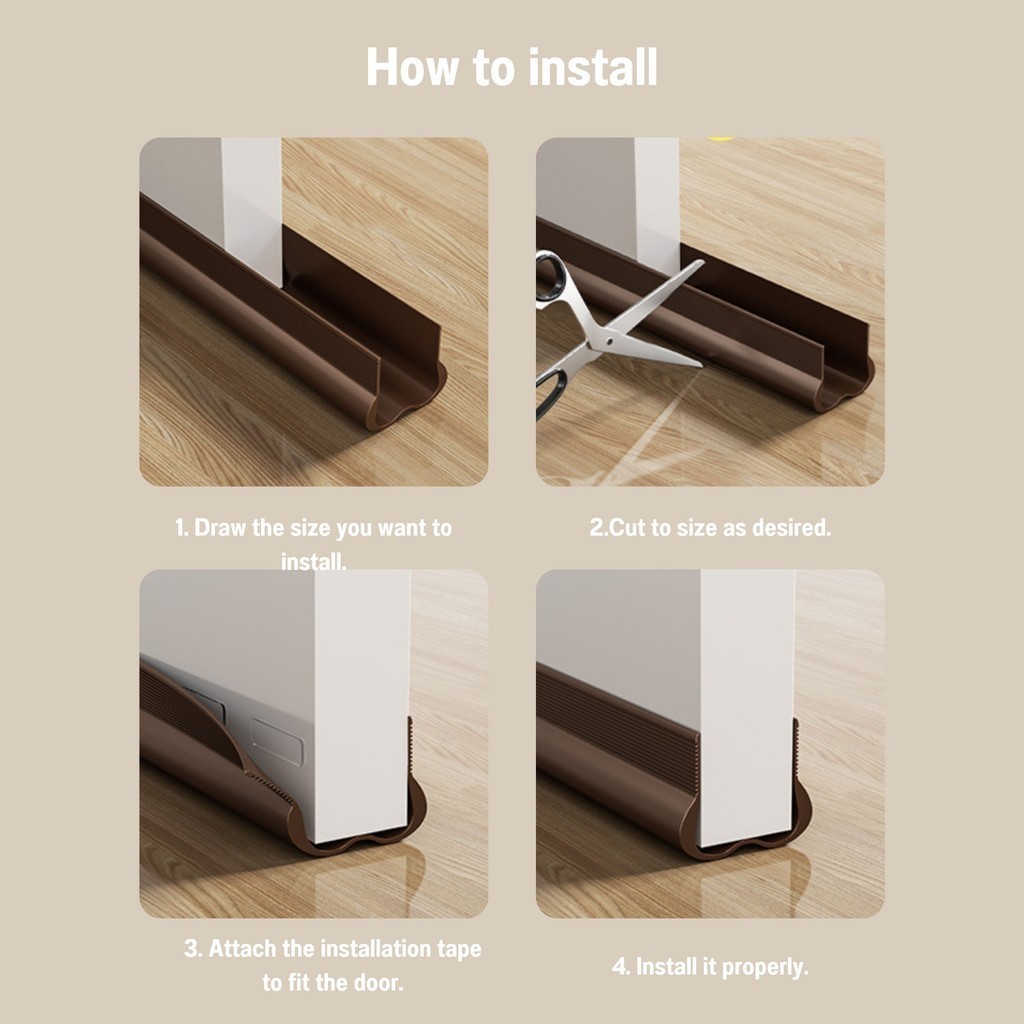 How to install

1. Draw the size you want to install.

2.Cut to size as desired.

3. Attach the installation tape to fit the door.

4. Install it properly.