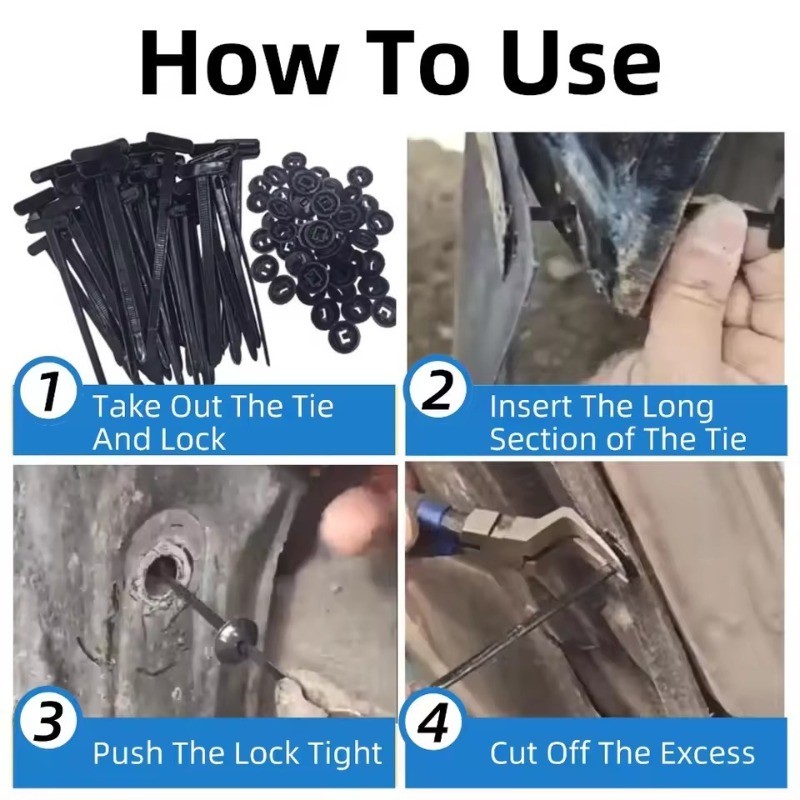 How To Use

1 Take Out The Tie And Lock

2 Insert The Long Section of The Tie

3 Push The Lock Tight

4 Cut Off The Excess