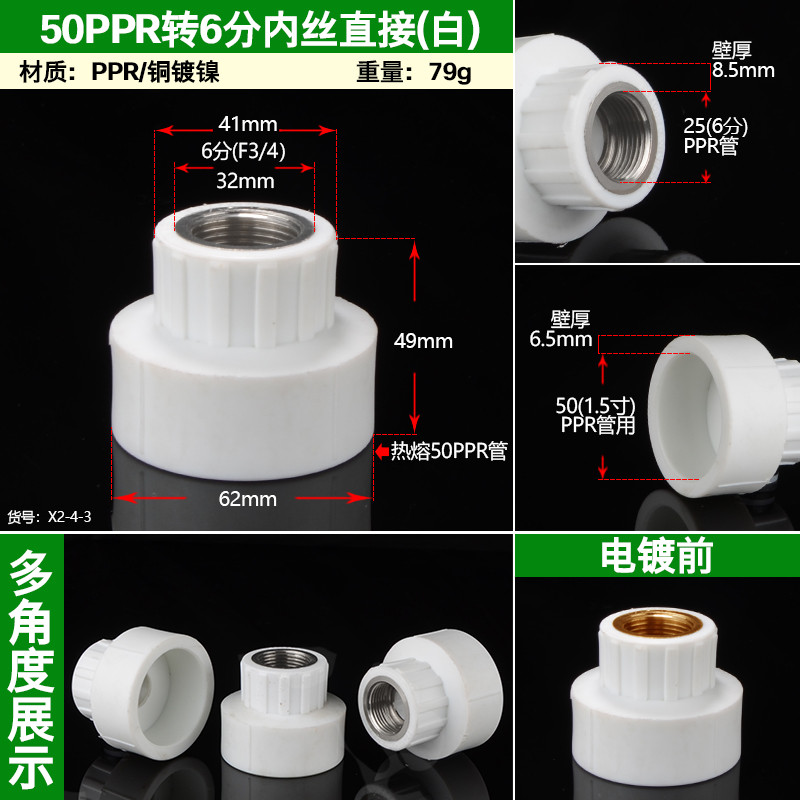 50PPR转6分内丝直接(白)

材质：PPR/铜镀镍 重量：79g

41mm
6分(F3/4)
32mm

49mm

热熔50PPR管

62mm

货号：X2-4-3

壁厚
8.5mm

25(6分)
PPR管

壁厚
6.5mm

50(1.5寸)
PPR管用

多角度展示

电镀前