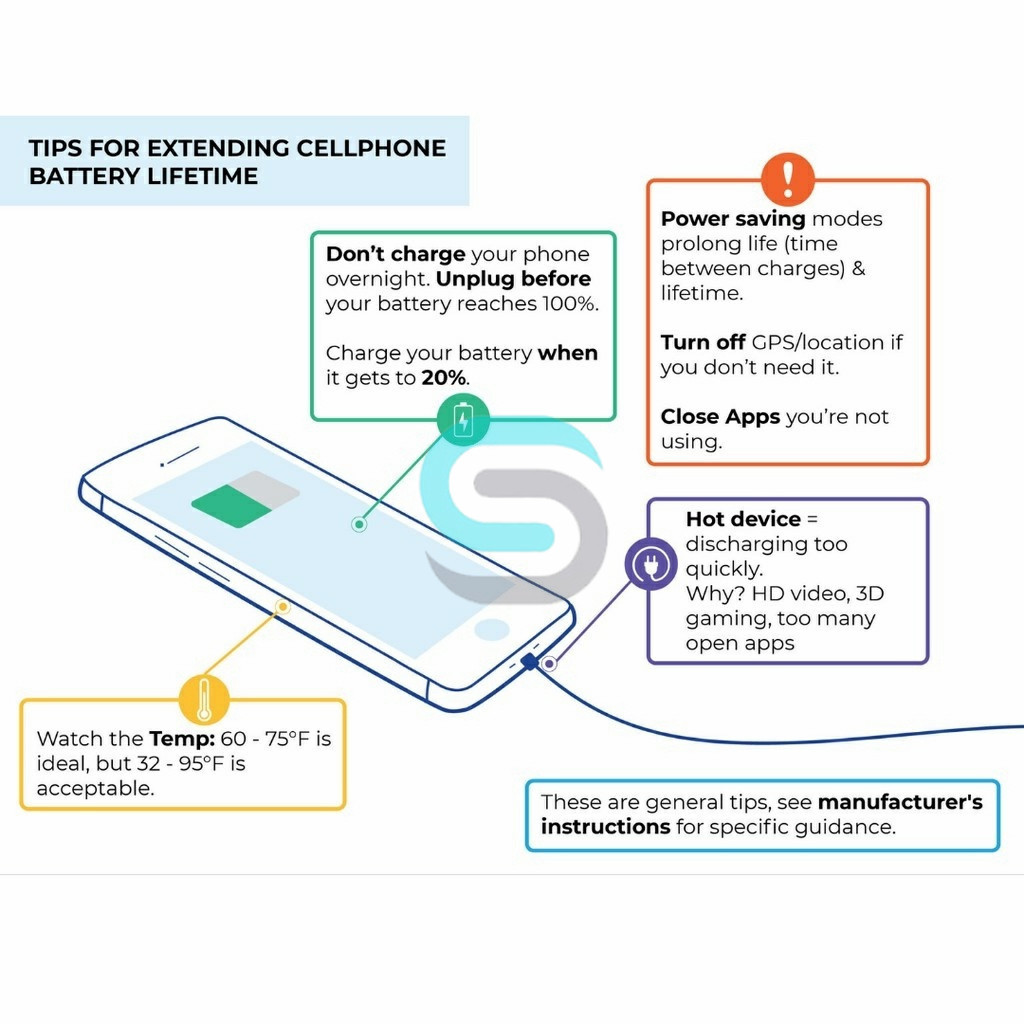 TIPS FOR EXTENDING CELLPHONE BATTERY LIFETIME

Don't charge your phone overnight. Unplug before your battery reaches 100%.

Charge your battery when it gets to 20%.

Power saving modes prolong life (time between charges) & lifetime.

Turn off GPS/location if you don't need it.

Close Apps you're not using.

Hot device = discharging too quickly.
Why? HD video, 3D gaming, too many open apps

Watch the Temp: 60 - 75°F is ideal, but 32 - 95°F is acceptable.

These are general tips, see manufacturer's instructions for specific guidance.