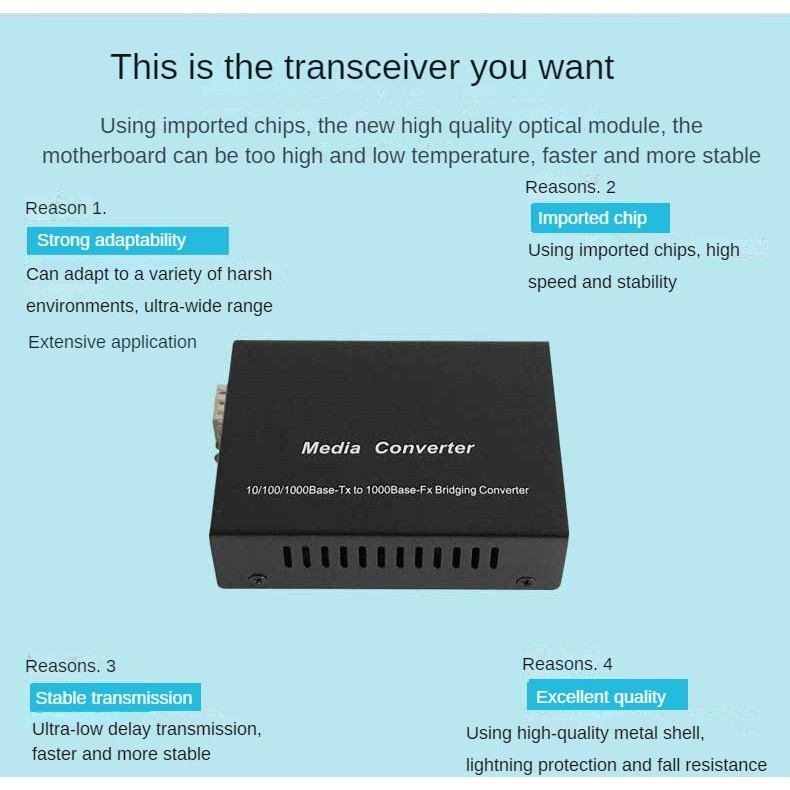 This is the transceiver you want

Using imported chips, the new high quality optical module, the motherboard can be too high and low temperature, faster and more stable

Reason 1.

Strong adaptability

Can adapt to a variety of harsh environments, ultra-wide range

Extensive application

Reasons. 2

Imported chip

Using imported chips, high speed and stability

Media Converter

10/100/1000Base-Tx to 1000Base-Fx Bridging Converter

Reasons. 3

Stable transmission

Ultra-low delay transmission, faster and more stable

Reasons. 4

Excellent quality

Using high-quality metal shell, lightning protection and fall resistance