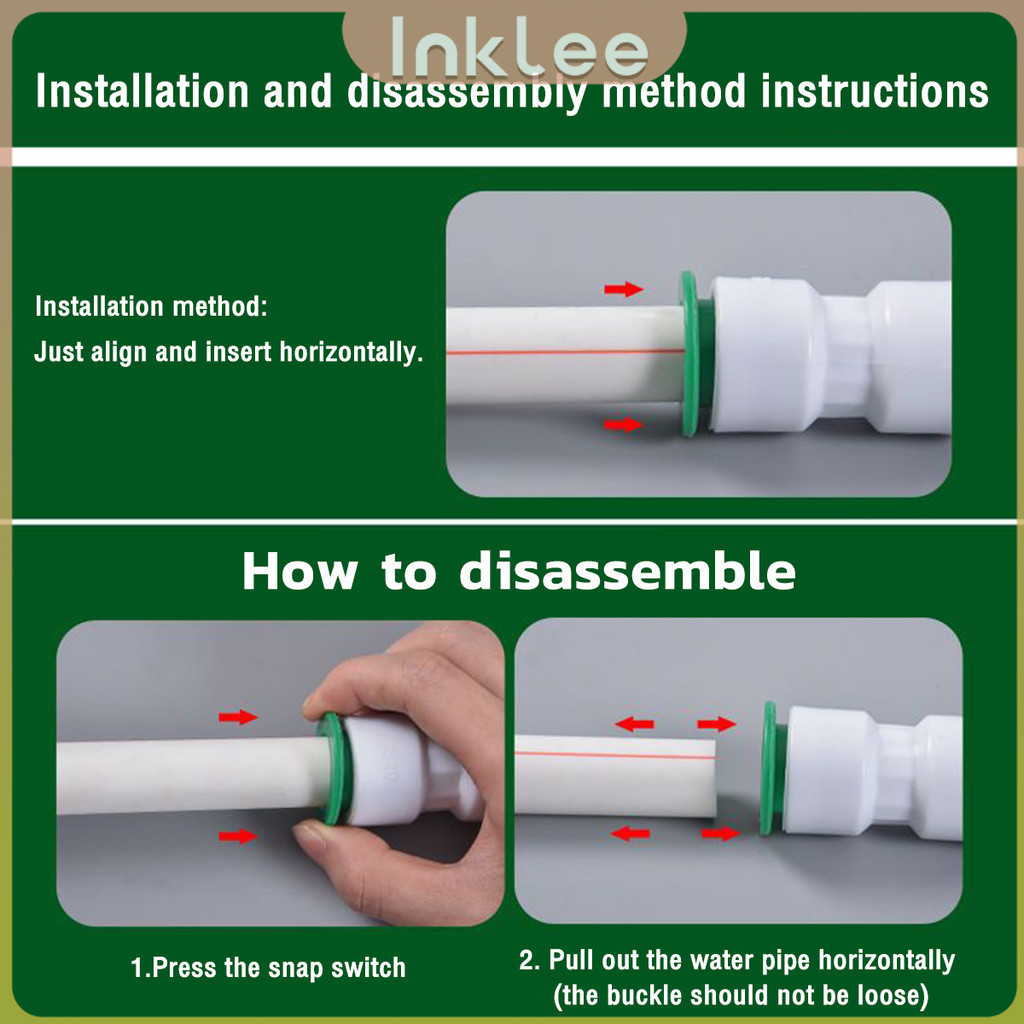 Inklee

Installation and disassembly method instructions

Installation method:
Just align and insert horizontally.

How to disassemble

1.Press the snap switch

2. Pull out the water pipe horizontally (the buckle should not be loose)