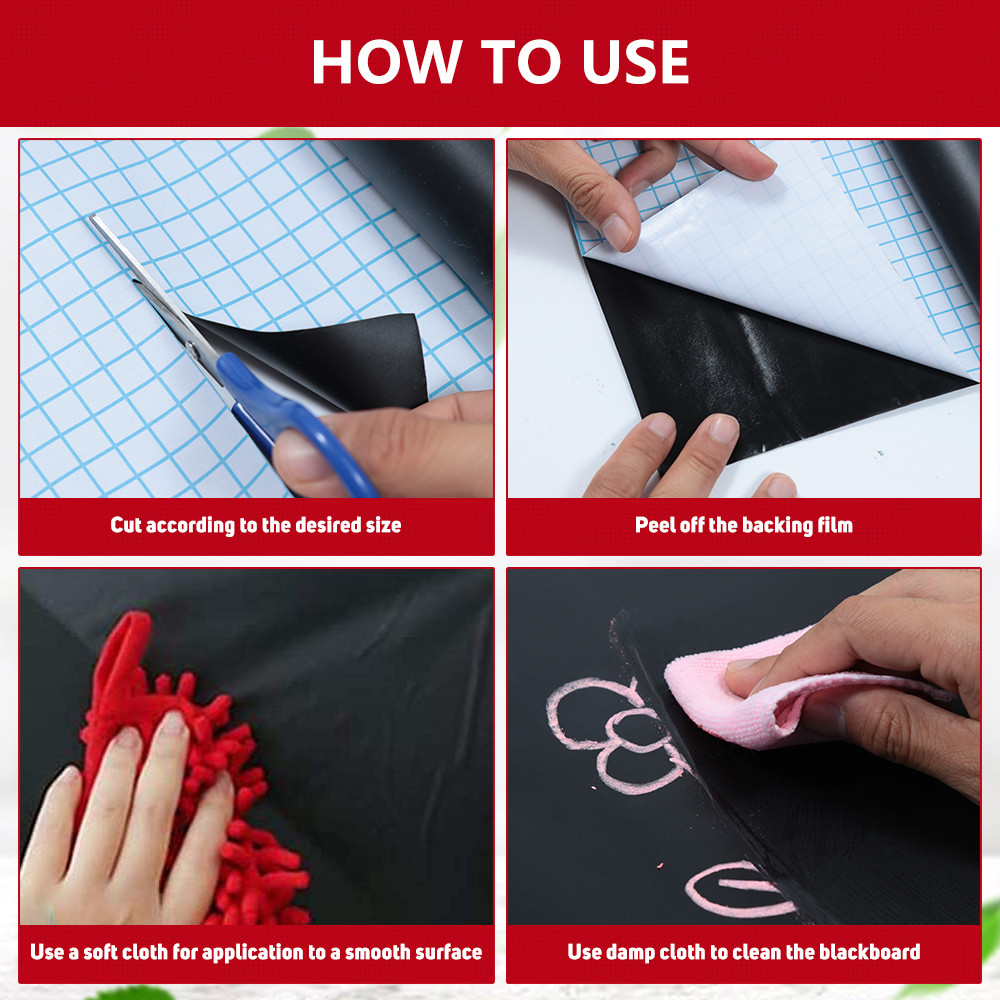 HOW TO USE

Cut according to the desired size

Peel off the backing film

Use a soft cloth for application to a smooth surface

Use damp cloth to clean the blackboard