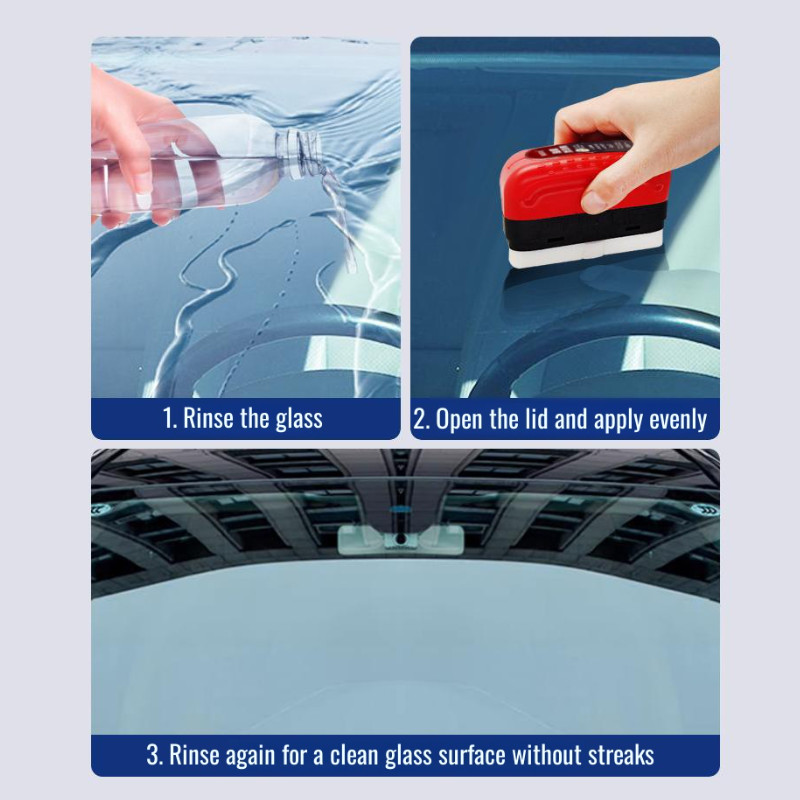 1. Rinse the glass

2. Open the lid and apply evenly

3. Rinse again for a clean glass surface without streaks