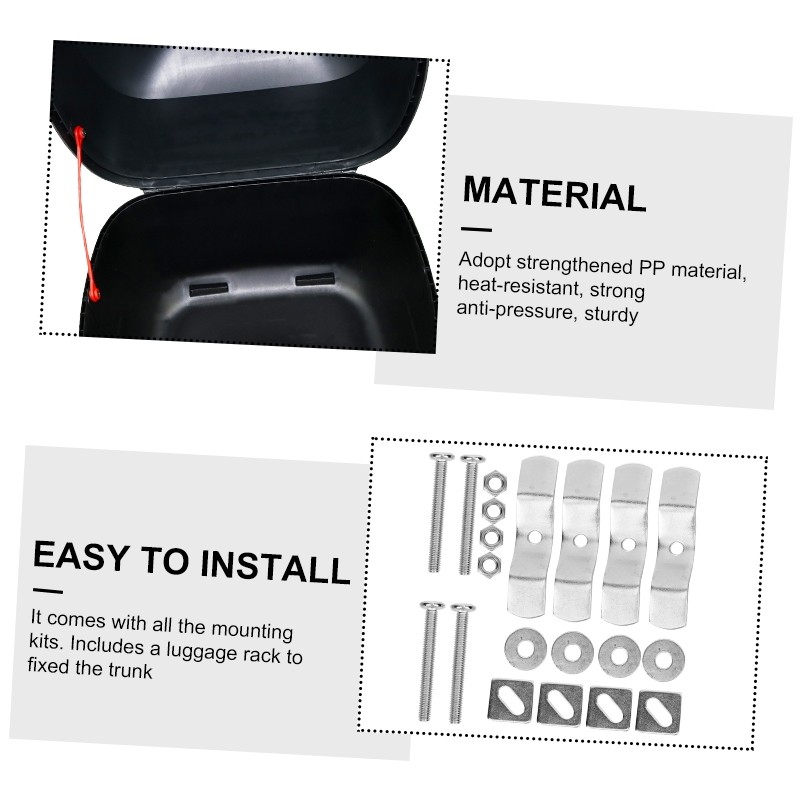 MATERIAL

Adopt strengthened PP material, heat-resistant, strong anti-pressure, sturdy

EASY TO INSTALL

It comes with all the mounting kits. Includes a luggage rack to fixed the trunk