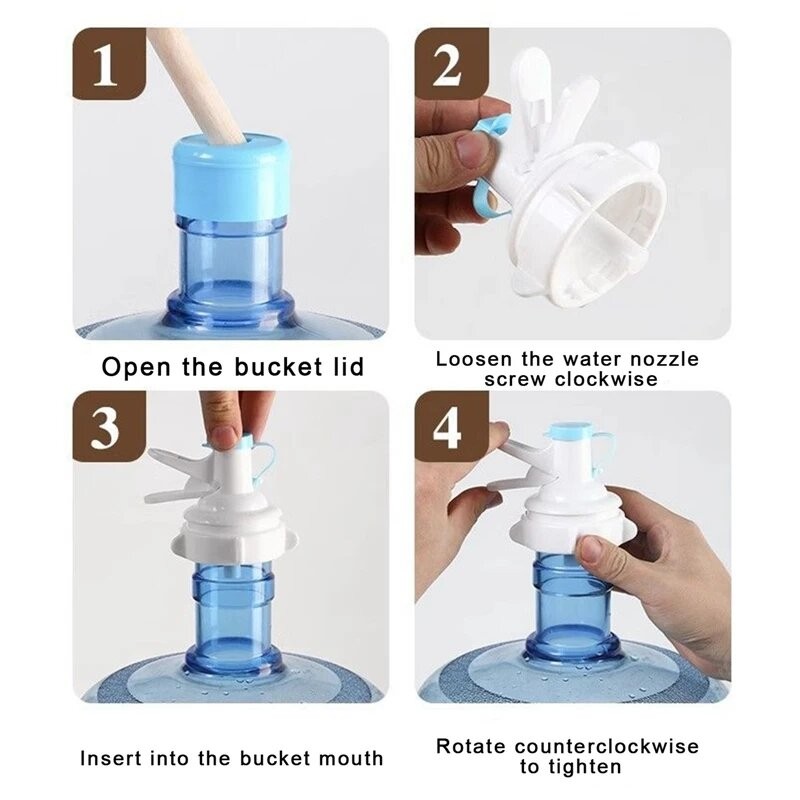 1

Open the bucket lid

2

Loosen the water nozzle screw clockwise

3

Insert into the bucket mouth

4

Rotate counterclockwise to tighten