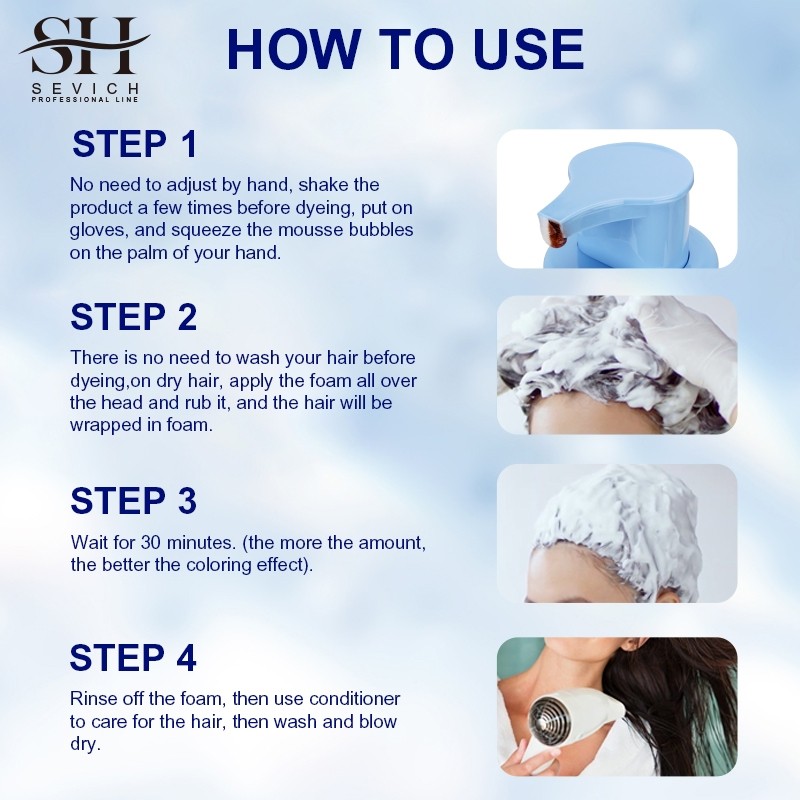 SH
SEVICH
PROFESSIONAL LINE

HOW TO USE

STEP 1
No need to adjust by hand, shake the product a few times before dyeing, put on gloves, and squeeze the mousse bubbles on the palm of your hand.

STEP 2
There is no need to wash your hair before dyeing,on dry hair, apply the foam all over the head and rub it, and the hair will be wrapped in foam.

STEP 3
Wait for 30 minutes. (the more the amount, the better the coloring effect).

STEP 4
Rinse off the foam, then use conditioner to care for the hair, then wash and blow dry.