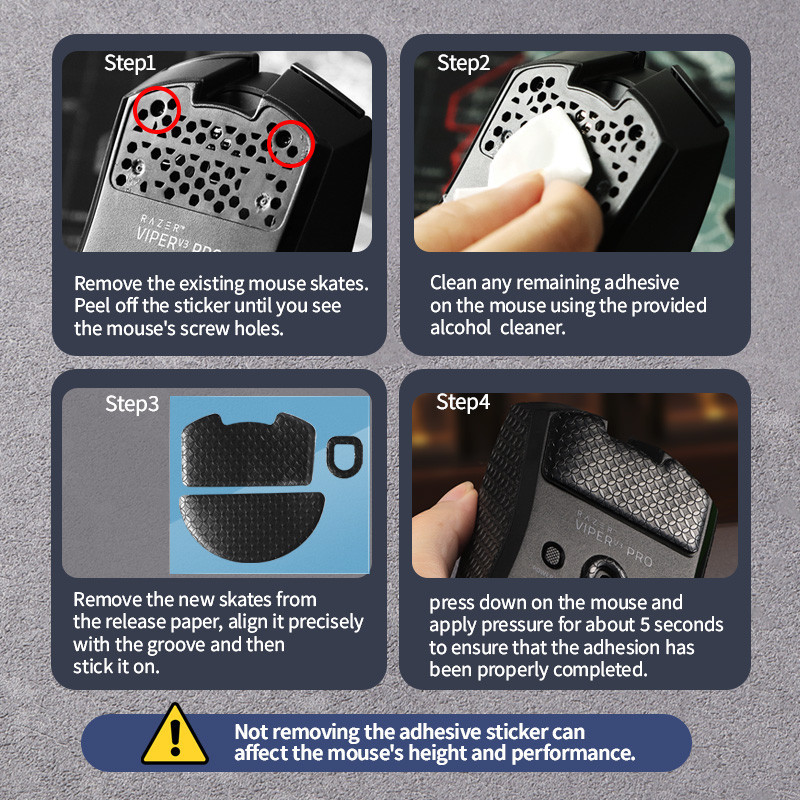 Step1

RAZER
VIPER V3 PRO

Remove the existing mouse skates. Peel off the sticker until you see the mouse's screw holes.

Step2

Clean any remaining adhesive on the mouse using the provided alcohol cleaner.

Step3

Remove the new skates from the release paper, align it precisely with the groove and then stick it on.

Step4

RAZER
VIPER V3 PRO

press down on the mouse and apply pressure for about 5 seconds to ensure that the adhesion has been properly completed.

Not removing the adhesive sticker can affect the mouse's height and performance.