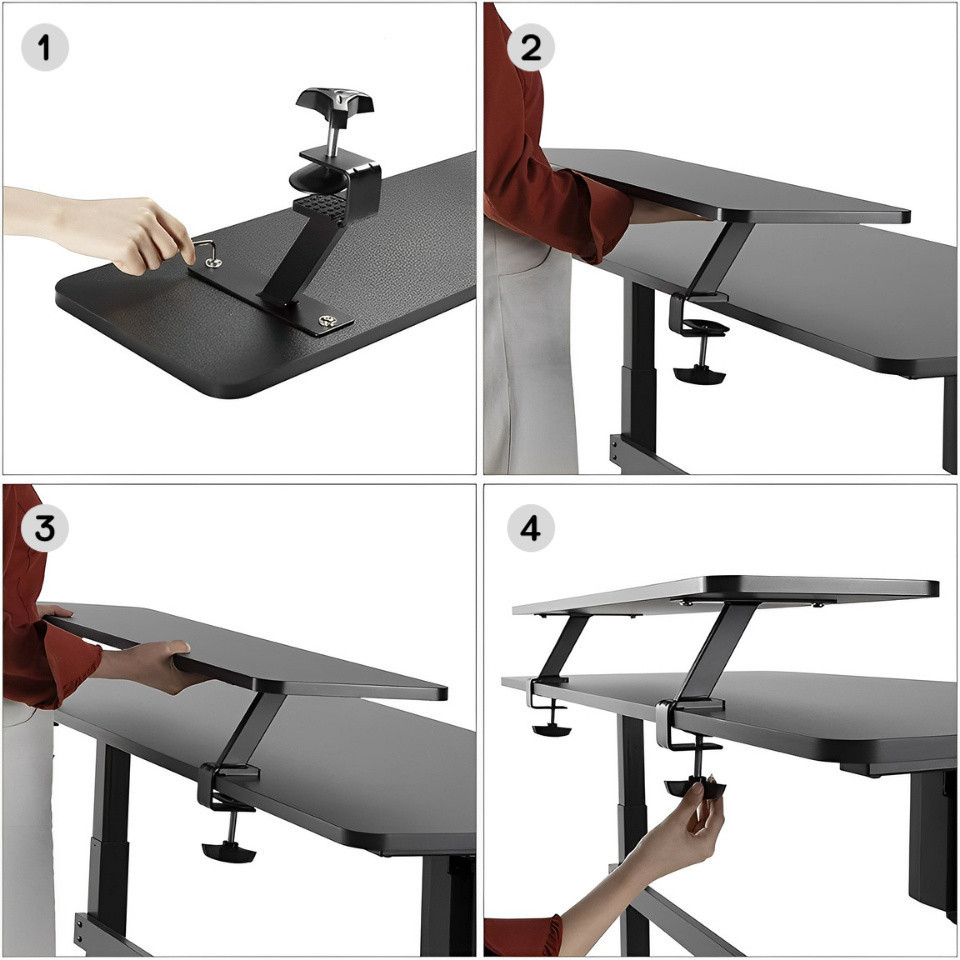 1

2

3

4