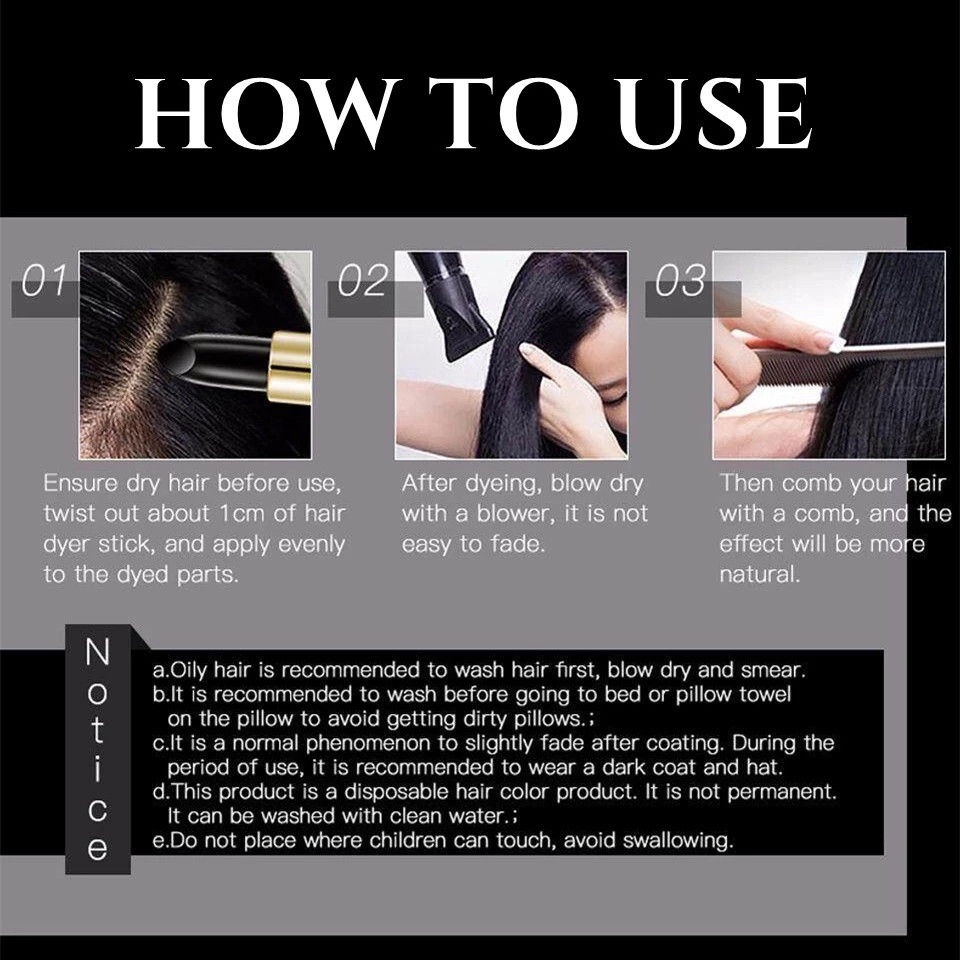 HOW TO USE

01

Ensure dry hair before use, twist out about 1cm of hair dyer stick, and apply evenly to the dyed parts.

02

After dyeing, blow dry with a blower, it is not easy to fade.

03

Then comb your hair with a comb, and the effect will be more natural.

Notice

a.Oily hair is recommended to wash hair first, blow dry and smear.
b.It is recommended to wash before going to bed or pillow towel on the pillow to avoid getting dirty pillows.;
c.It is a normal phenomenon to slightly fade after coating. During the period of use, it is recommended to wear a dark coat and hat.
d.This product is a disposable hair color product. It is not permanent. It can be washed with clean water.;
e.Do not place where children can touch, avoid swallowing.