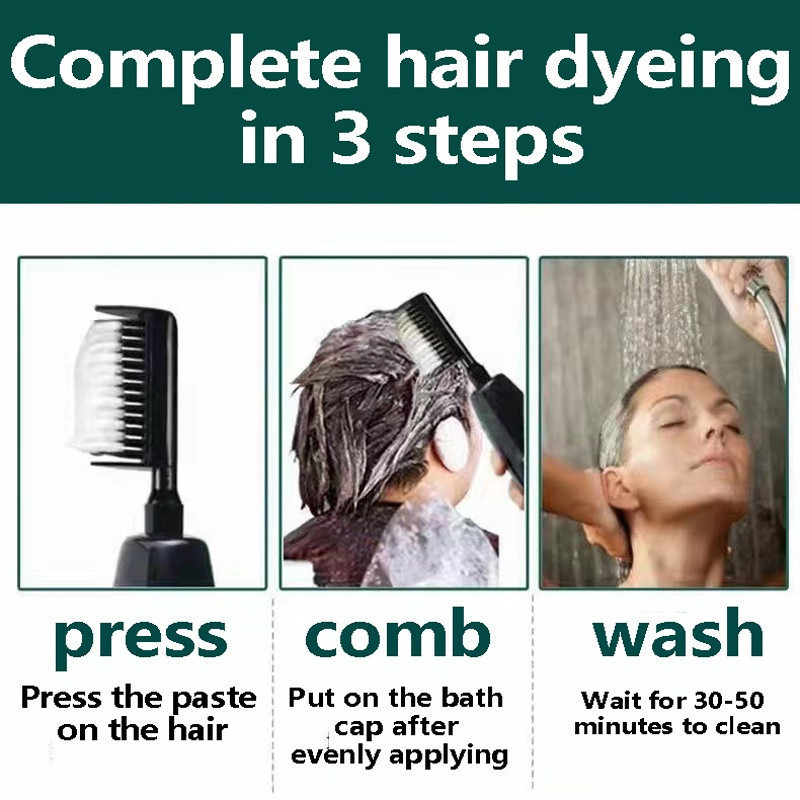 Complete hair dyeing in 3 steps

press
Press the paste on the hair

comb
Put on the bath cap after evenly applying

wash
Wait for 30-50 minutes to clean