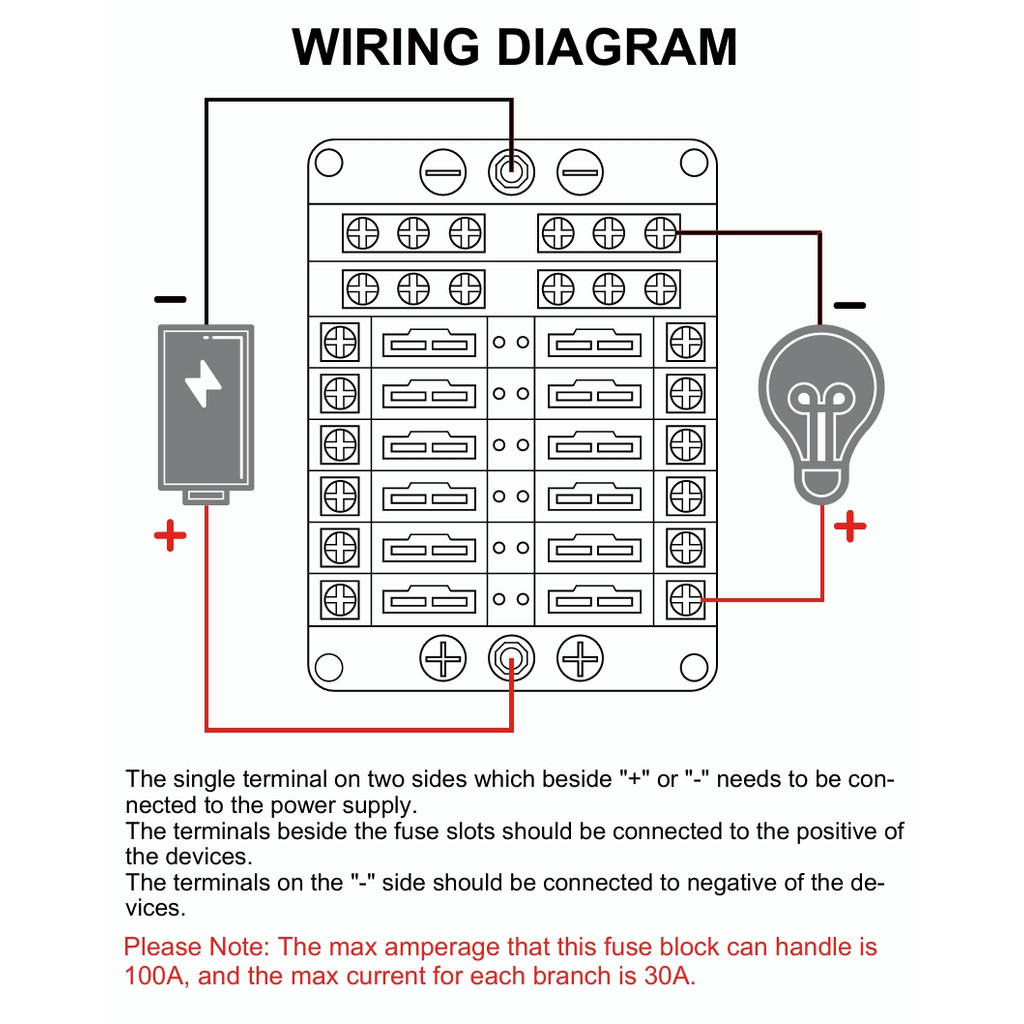 WIRING DIAGRAM

−

+

−

+

The single terminal on two sides which beside "+" or "-" needs to be connected to the power supply.
The terminals beside the fuse slots should be connected to the positive of the devices.
The terminals on the "-" side should be connected to negative of the devices.

Please Note: The max amperage that this fuse block can handle is 100A, and the max current for each branch is 30A.