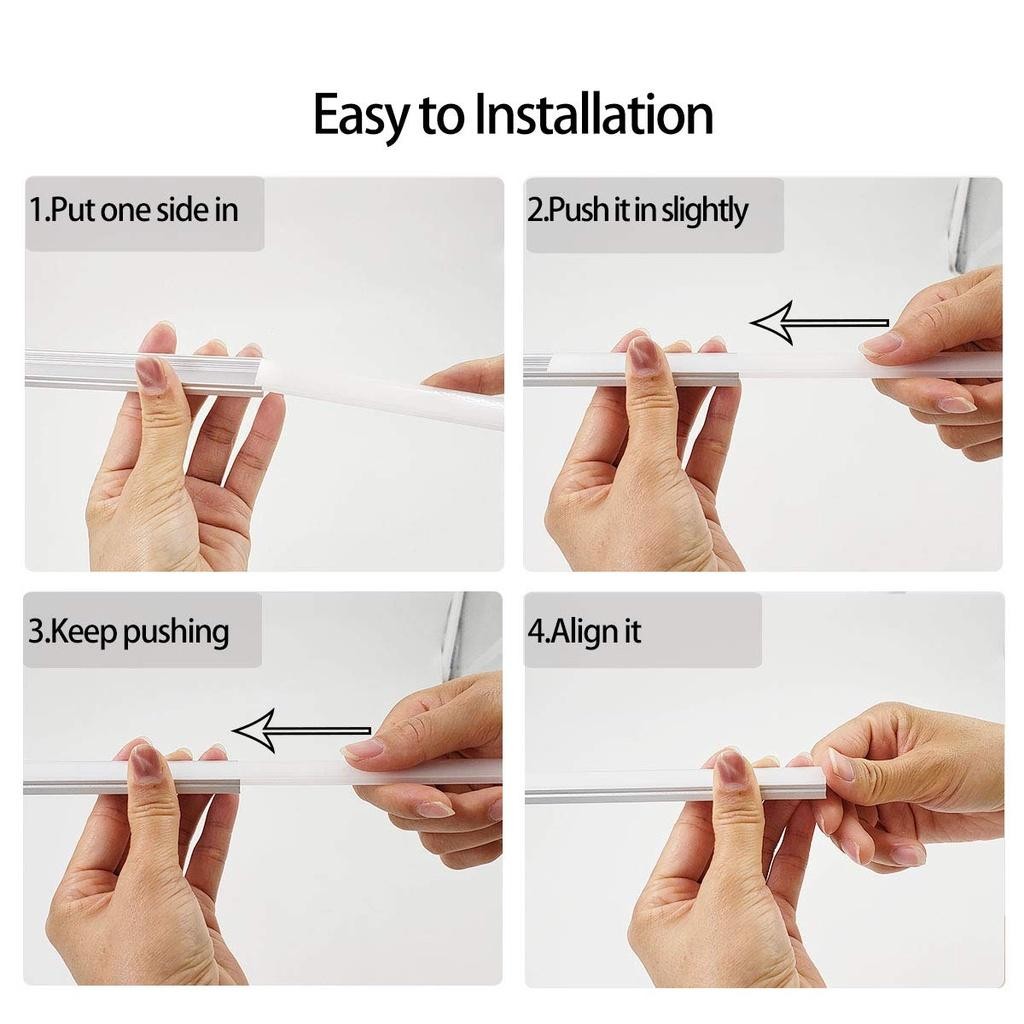 Easy to Installation

1.Put one side in

2.Push it in slightly

3.Keep pushing

4.Align it