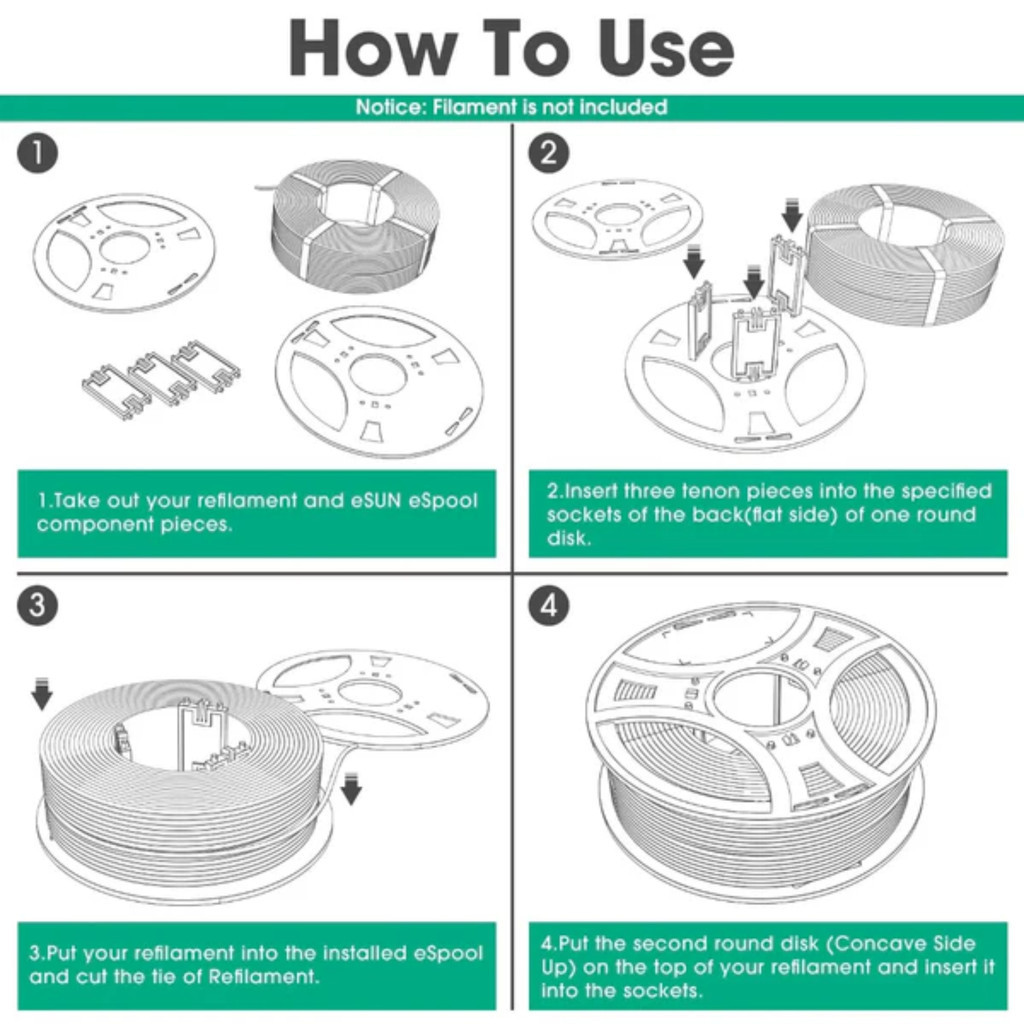 How To Use

Notice: Filament is not included

1

1.Take out your refilament and eSUN eSpool component pieces.

2

2.Insert three tenon pieces into the specified sockets of the back(flat side) of one round disk.

3

3.Put your refilament into the installed eSpool and cut the tie of Refilament.

4

4.Put the second round disk (Concave Side Up) on the top of your refilament and insert it into the sockets.