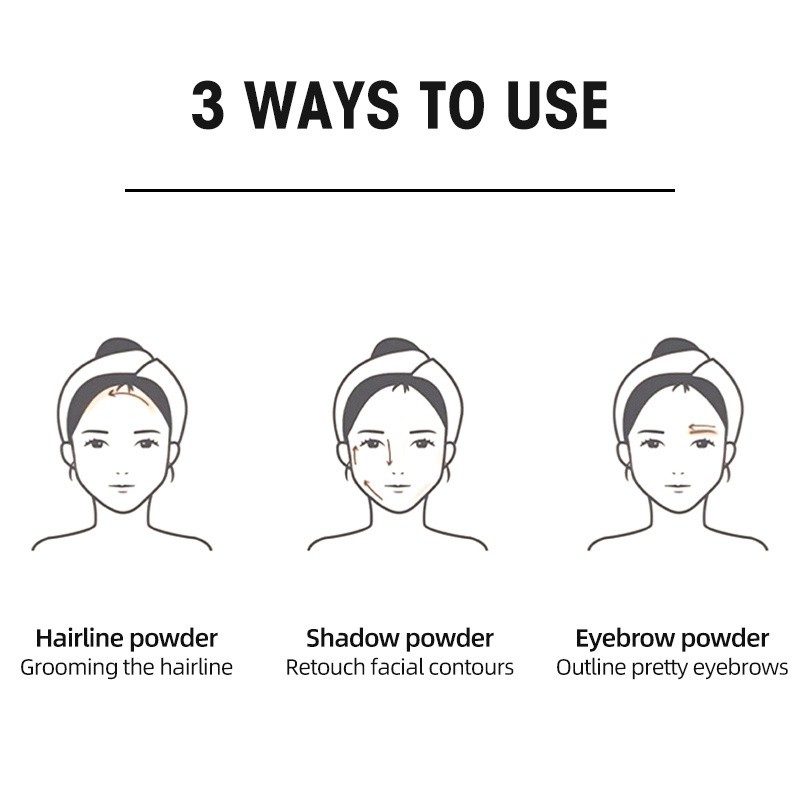 3 WAYS TO USE

Hairline powder
Grooming the hairline

Shadow powder
Retouch facial contours

Eyebrow powder
Outline pretty eyebrows