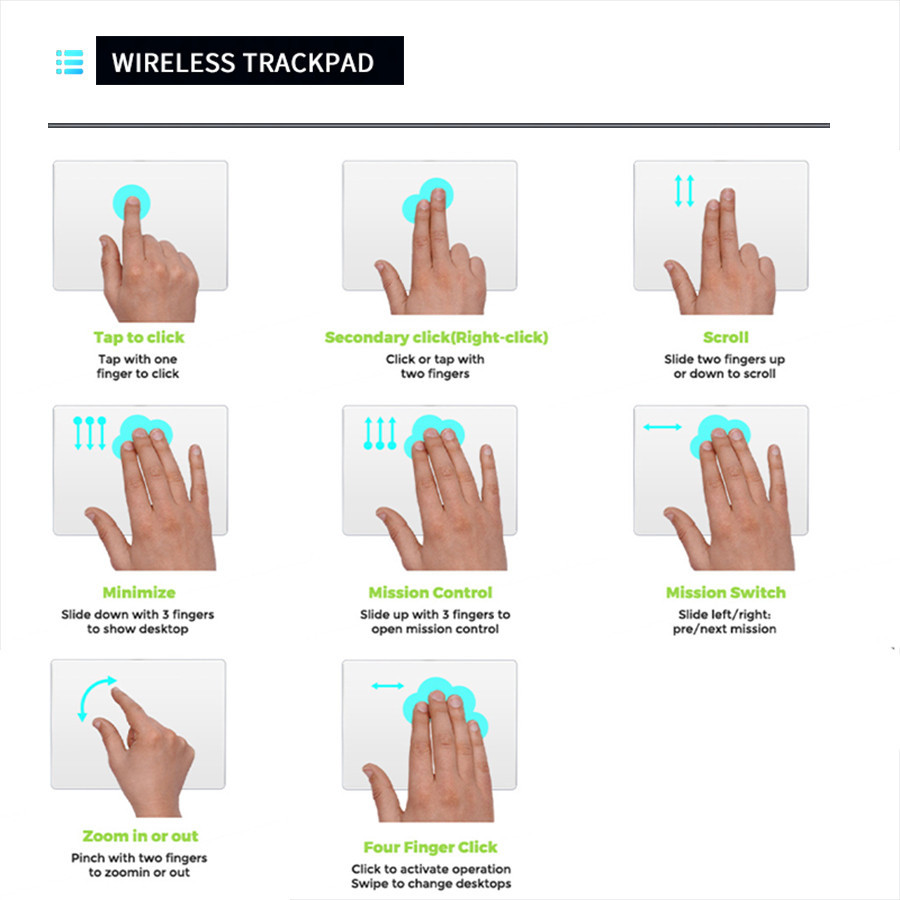 WIRELESS TRACKPAD

Tap to click
Tap with one finger to click

Secondary click(Right-click)
Click or tap with two fingers

Scroll
Slide two fingers up or down to scroll

Minimize
Slide down with 3 fingers to show desktop

Mission Control
Slide up with 3 fingers to open mission control

Mission Switch
Slide left/right: pre/next mission

Zoom in or out
Pinch with two fingers to zoomin or out

Four Finger Click
Click to activate operation
Swipe to change desktops